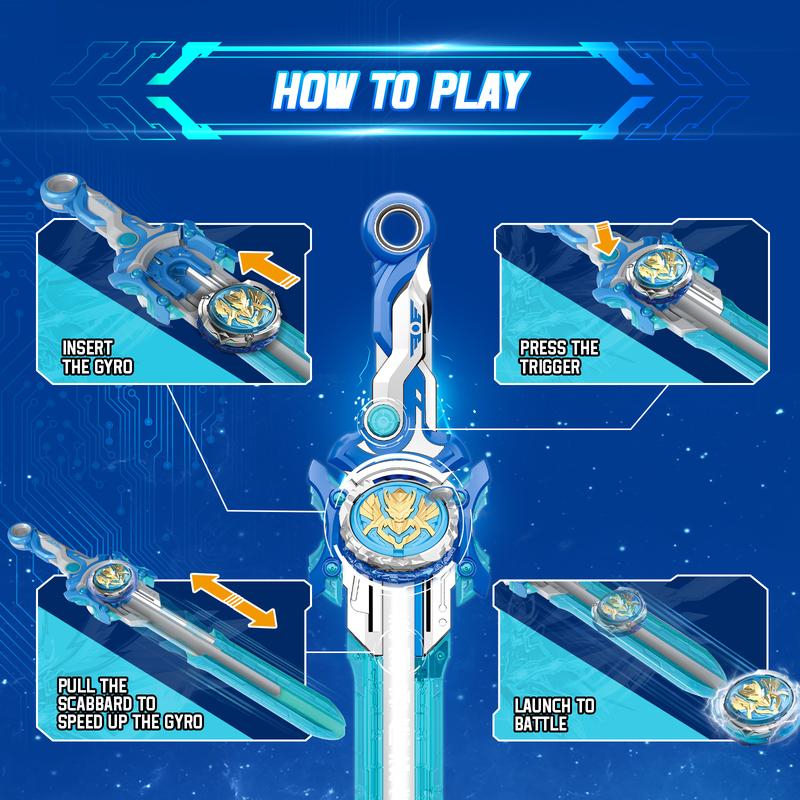 HOW TO PLAY

INSERT THE GYRO

PRESS THE TRIGGER

PULL THE SCABBARD TO SPEED UP THE GYRO

LAUNCH TO BATTLE