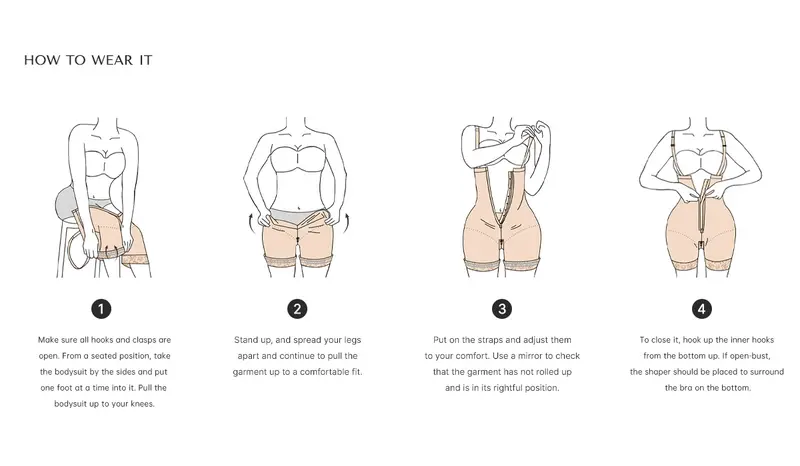 HOW TO WEAR IT

1

Make sure all hooks and clasps are open. From a seated position, take the bodysuit by the sides and put one foot at a time into it. Pull the bodysuit up to your knees.

2

Stand up, and spread your legs apart and continue to pull the garment up to a comfortable fit.

3

Put on the straps and adjust them to your comfort. Use a mirror to check that the garment has not rolled up and is in its rightful position.

4

To close it, hook up the inner hooks from the bottom up. If open-bust, the shaper should be placed to surround the bra on the bottom.