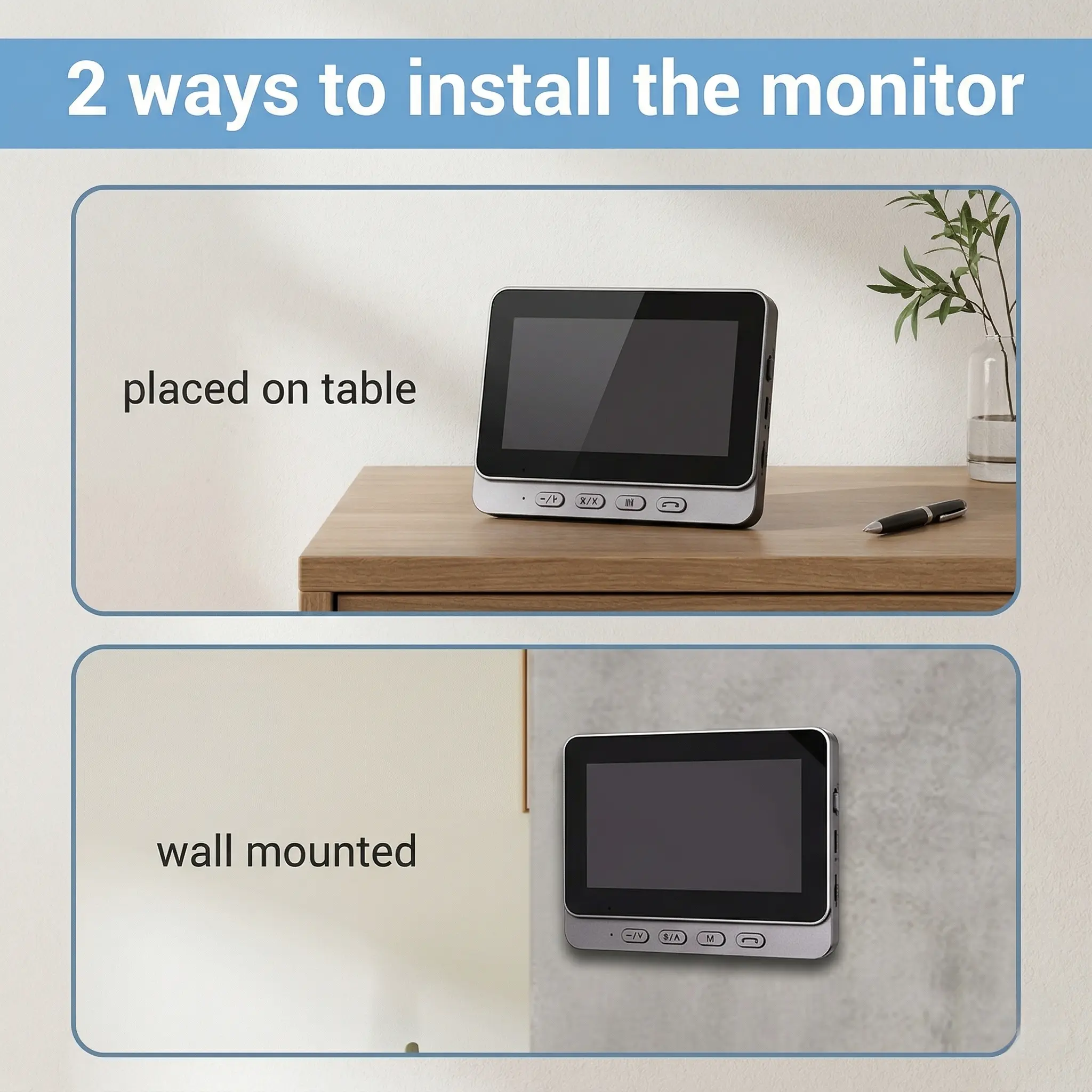 2 ways to install the monitor

placed on table

wall mounted

M