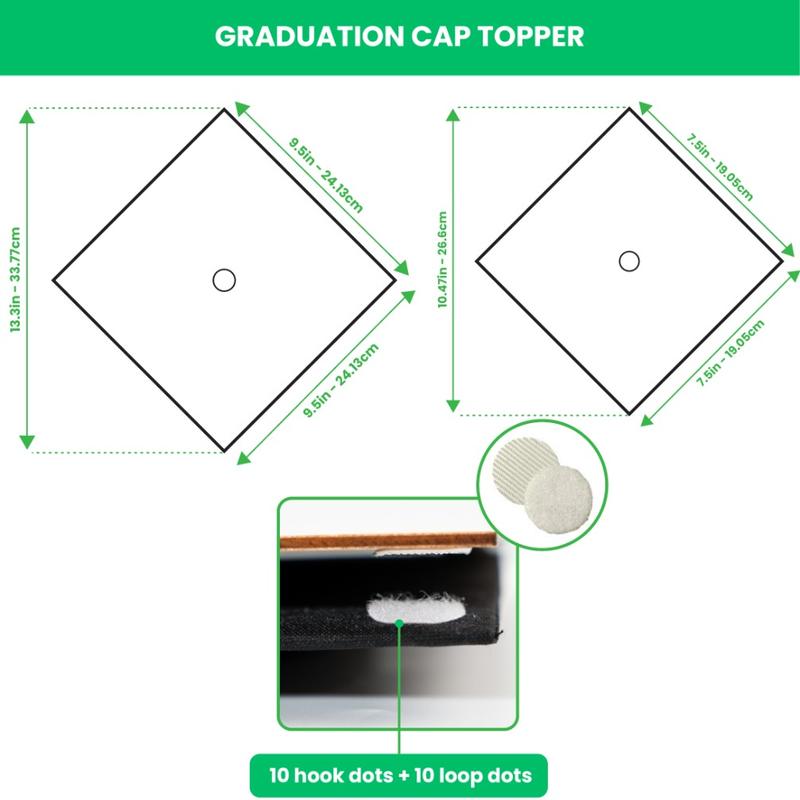 GRADUATION CAP TOPPER

13.3in - 33.77cm

9.5in - 24.13cm

9.5in - 24.13cm

10.47in - 26.6cm

7.5in - 19.05cm

7.5in - 19.05cm

10 hook dots + 10 loop dots