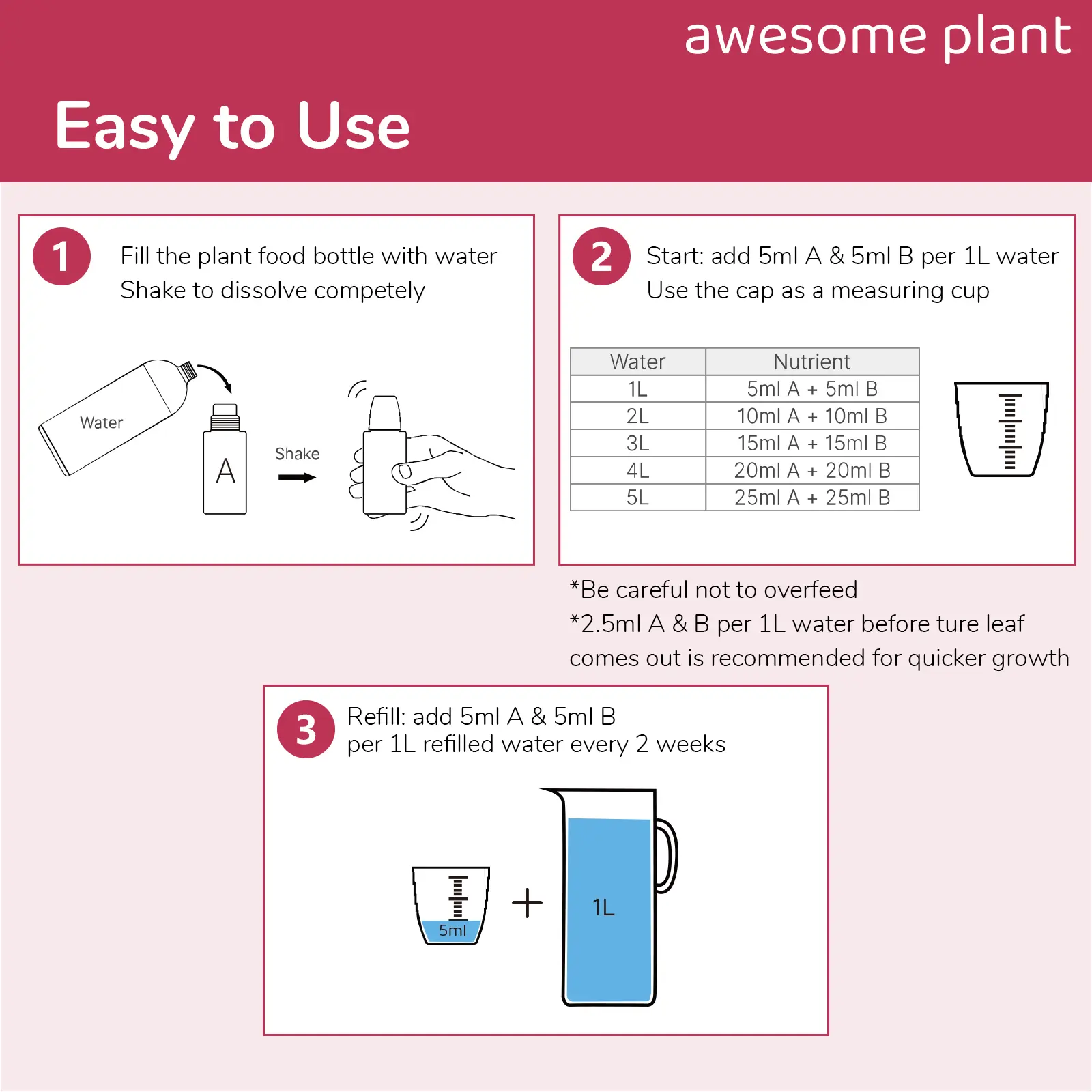 awesome plant

Easy to Use

1 Fill the plant food bottle with water
Shake to dissolve competely

Water

A

Shake

2 Start: add 5ml A & 5ml B per 1L water
Use the cap as a measuring cup

| Water | Nutrient |
|---|---|
| 1L | 5ml A + 5ml B |
| 2L | 10ml A + 10ml B |
| 3L | 15ml A + 15ml B |
| 4L | 20ml A + 20ml B |
| 5L | 25ml A + 25ml B |

*Be careful not to overfeed
*2.5ml A & B per 1L water before ture leaf comes out is recommended for quicker growth

3 Refill: add 5ml A & 5ml B
per 1L refilled water every 2 weeks

5ml

+

1L