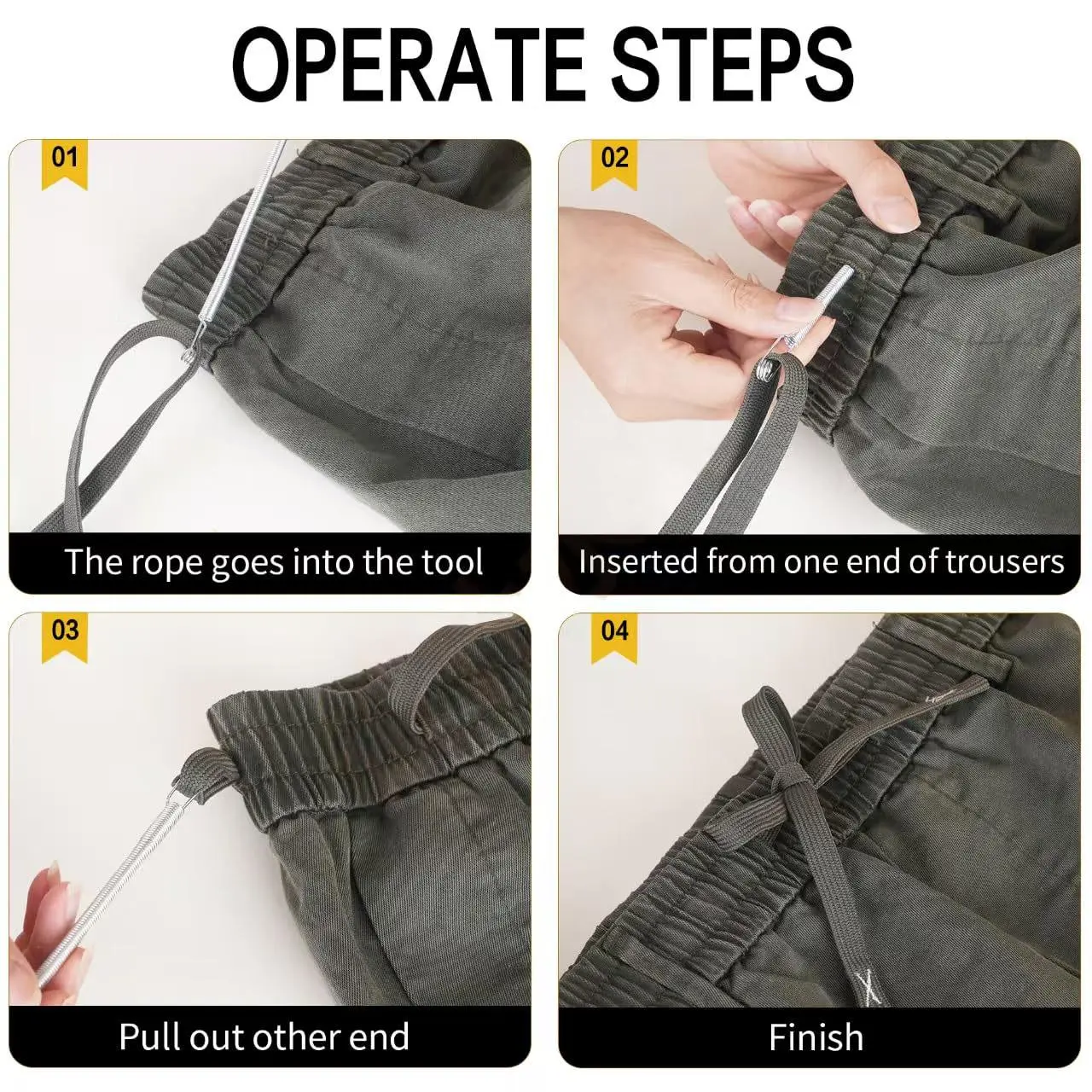 OPERATE STEPS

01

The rope goes into the tool

02

Inserted from one end of trousers

03

Pull out other end

04

Finish