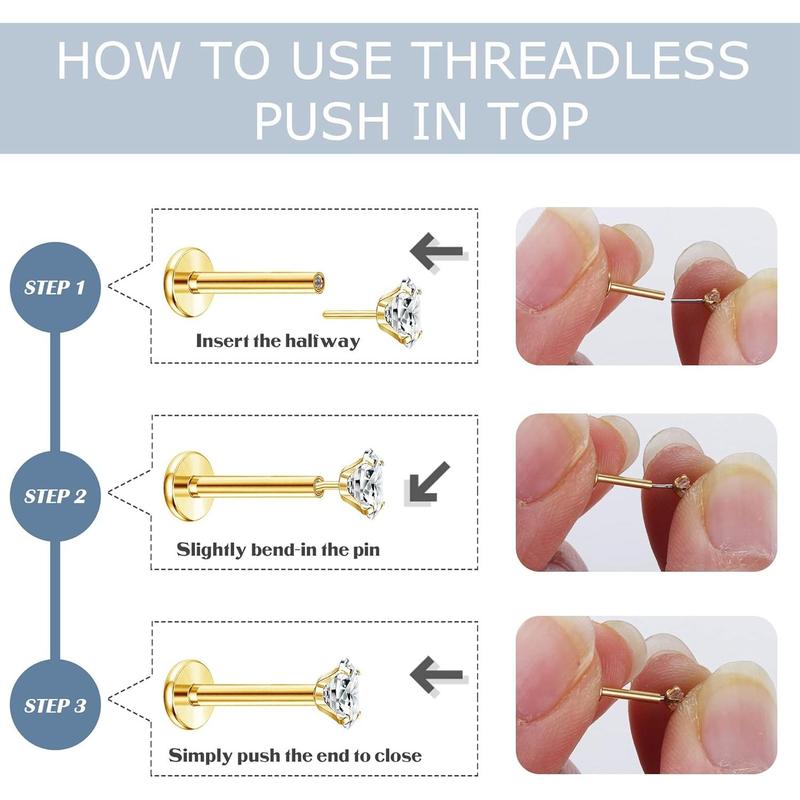 HOW TO USE THREADLESS PUSH IN TOP

STEP 1

Insert the halfway

STEP 2

Slightly bend-in the pin

STEP 3

Simply push the end to close