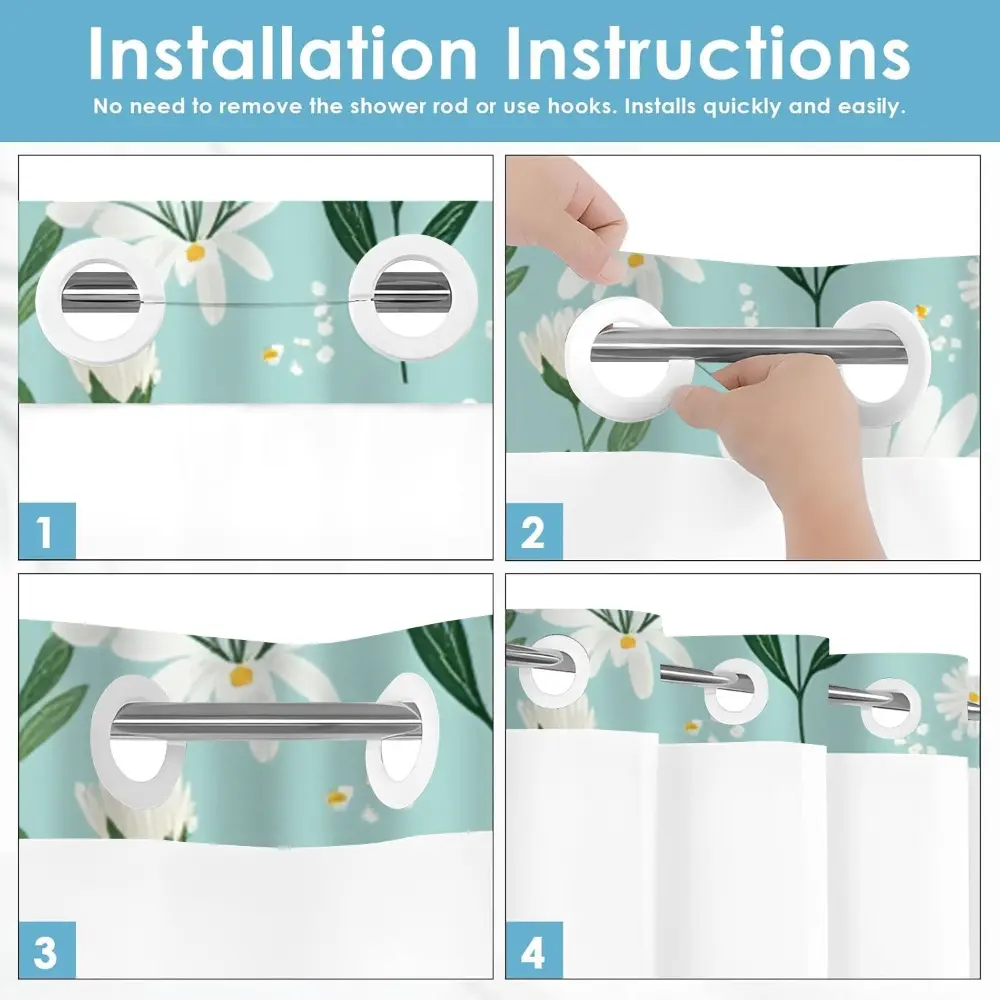 Installation Instructions

No need to remove the shower rod or use hooks. Installs quickly and easily.

1

2

3

4