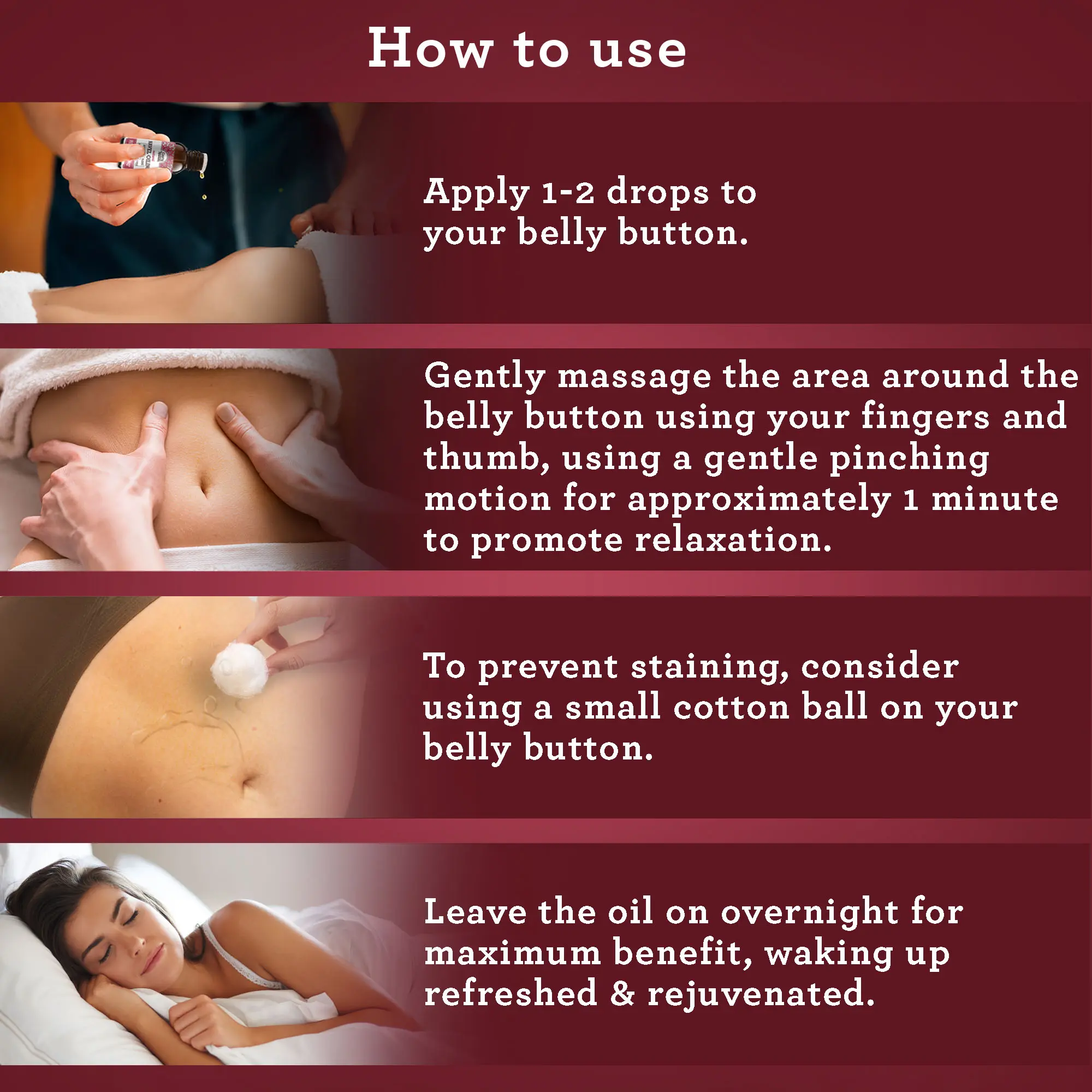 How to use

Apply 1-2 drops to your belly button.

Gently massage the area around the belly button using your fingers and thumb, using a gentle pinching motion for approximately 1 minute to promote relaxation.

To prevent staining, consider using a small cotton ball on your belly button.

Leave the oil on overnight for maximum benefit, waking up refreshed & rejuvenated.