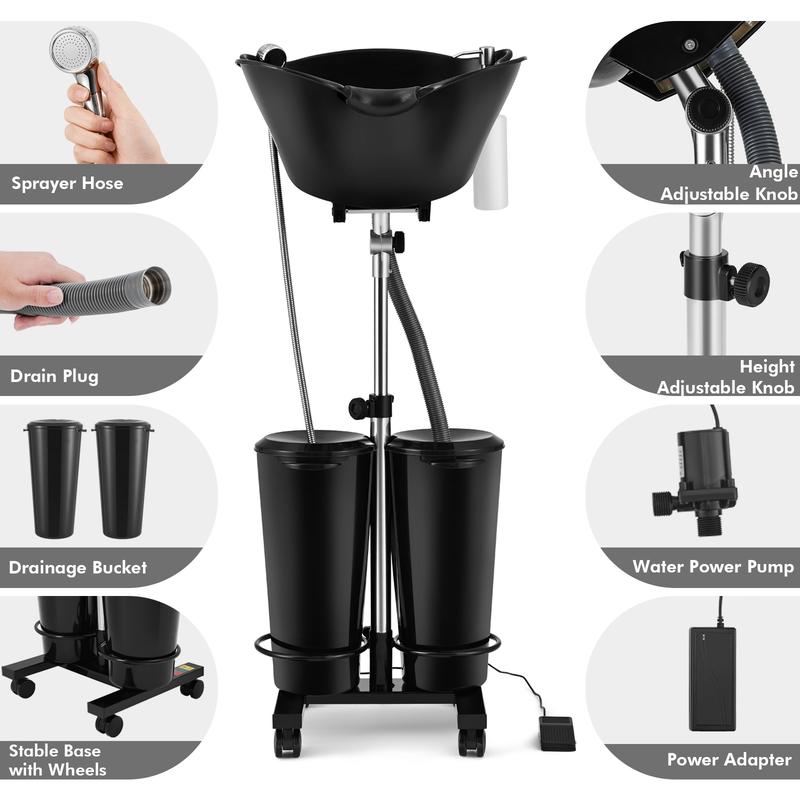 Sprayer Hose

Drain Plug

Drainage Bucket

Stable Base with Wheels

Angle Adjustable Knob

Height Adjustable Knob

Water Power Pump

Power Adapter