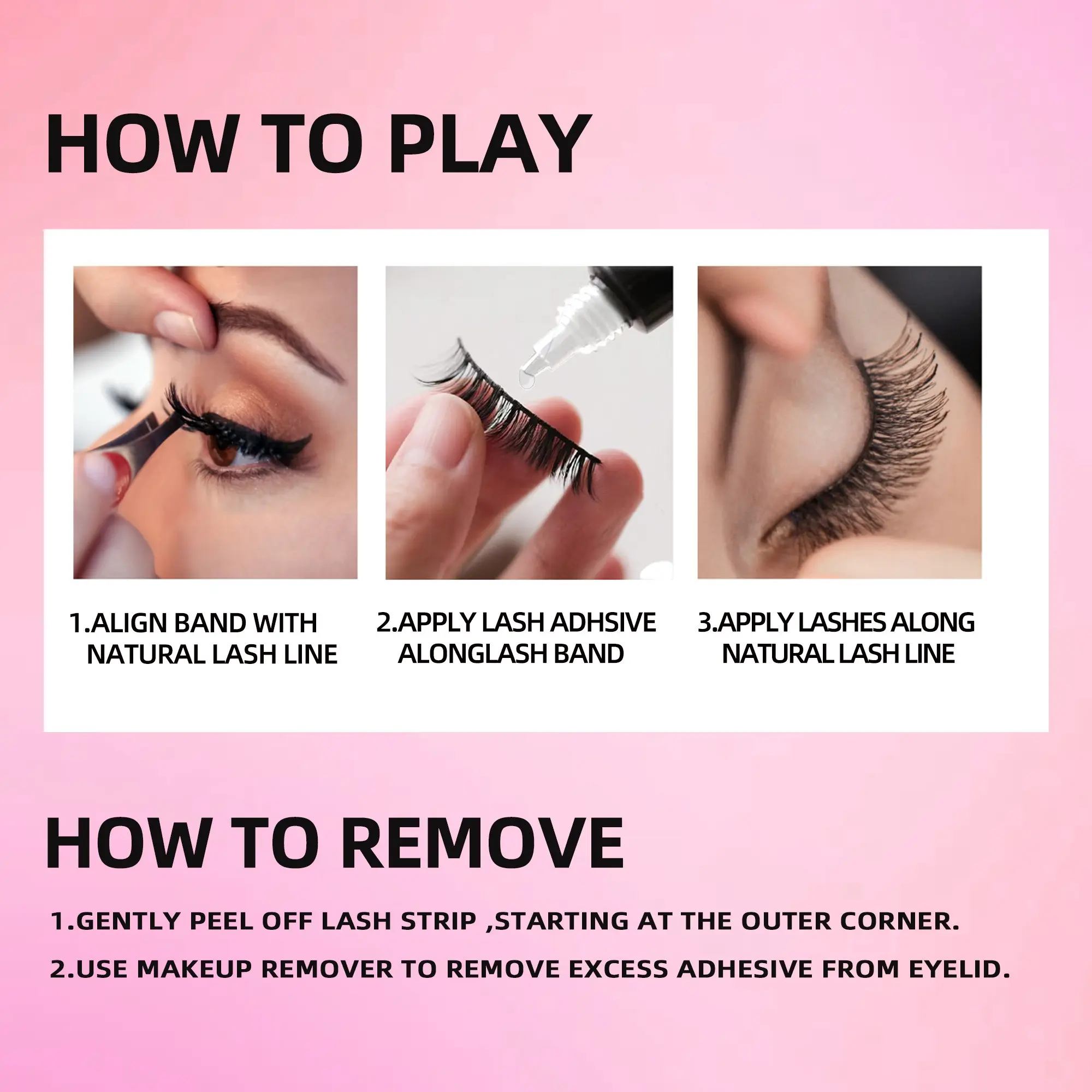 HOW TO PLAY

1.ALIGN BAND WITH NATURAL LASH LINE

2.APPLY LASH ADHSIVE ALONGLASH BAND

3.APPLY LASHES ALONG NATURAL LASH LINE

HOW TO REMOVE

1.GENTLY PEEL OFF LASH STRIP ,STARTING AT THE OUTER CORNER.

2.USE MAKEUP REMOVER TO REMOVE EXCESS ADHESIVE FROM EYELID.