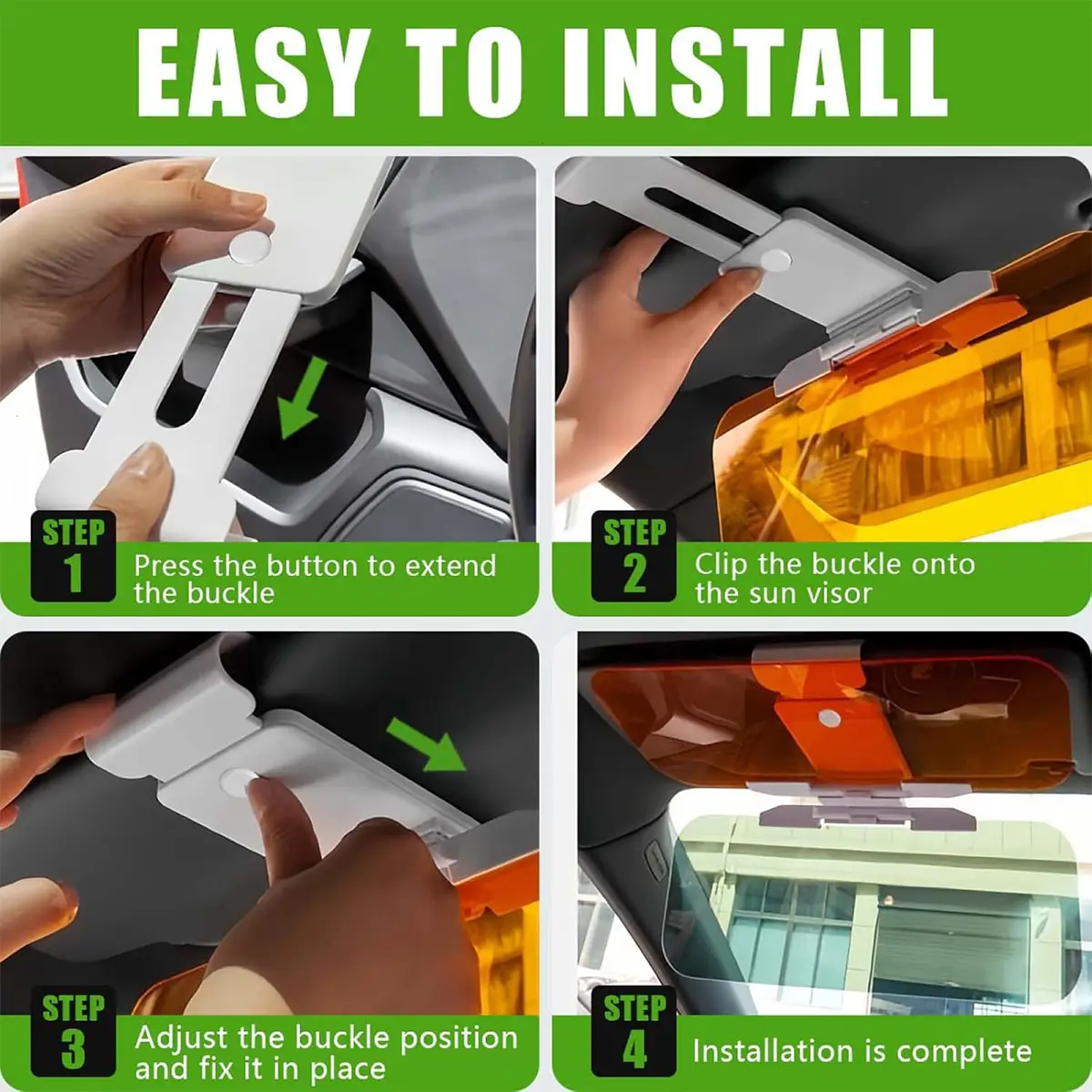 EASY TO INSTALL

STEP 1
Press the button to extend the buckle

STEP 2
Clip the buckle onto the sun visor

STEP 3
Adjust the buckle position and fix it in place

STEP 4
Installation is complete