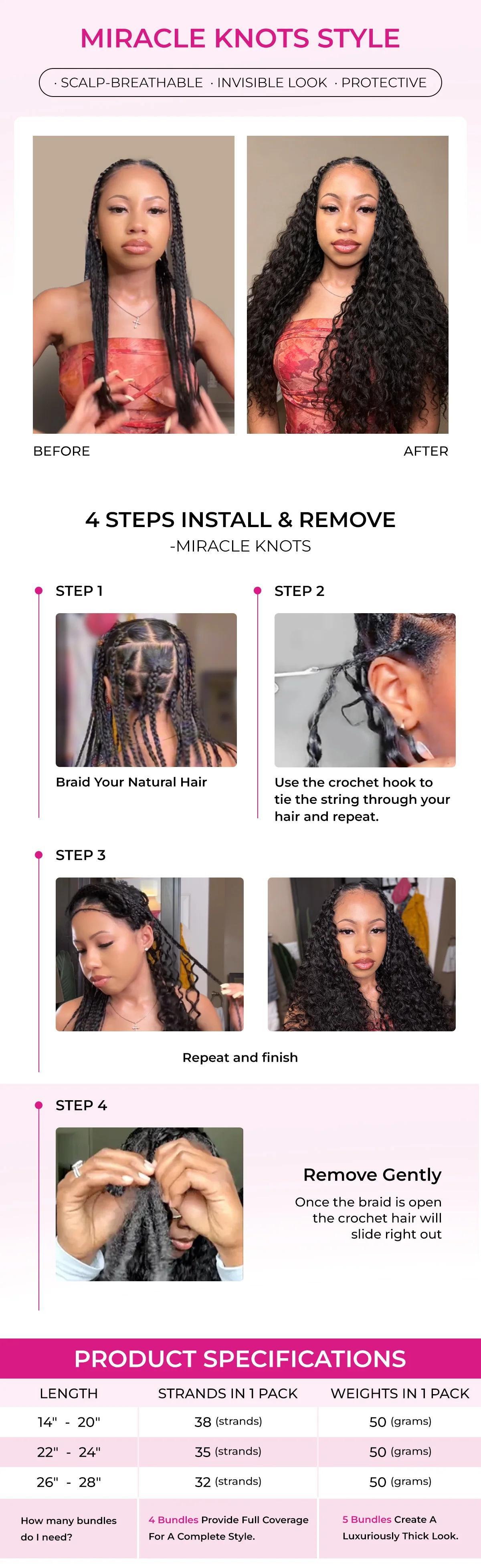 MIRACLE KNOTS STYLE

· SCALP-BREATHABLE · INVISIBLE LOOK · PROTECTIVE

BEFORE

AFTER

4 STEPS INSTALL & REMOVE
-MIRACLE KNOTS

STEP 1

Braid Your Natural Hair

STEP 2

Use the crochet hook to tie the string through your hair and repeat.

STEP 3

Repeat and finish

STEP 4

Remove Gently

Once the braid is open the crochet hair will slide right out

PRODUCT SPECIFICATIONS

| LENGTH | STRANDS IN 1 PACK | WEIGHTS IN 1 PACK |
|---|---|---|
| 14" - 20" | 38 (strands) | 50 (grams) |
| 22" - 24" | 35 (strands) | 50 (grams) |
| 26" - 28" | 32 (strands) | 50 (grams) |
| How many bundles do I need? | 4 Bundles Provide Full Coverage For A Complete Style. | 5 Bundles Create A Luxuriously Thick Look. |