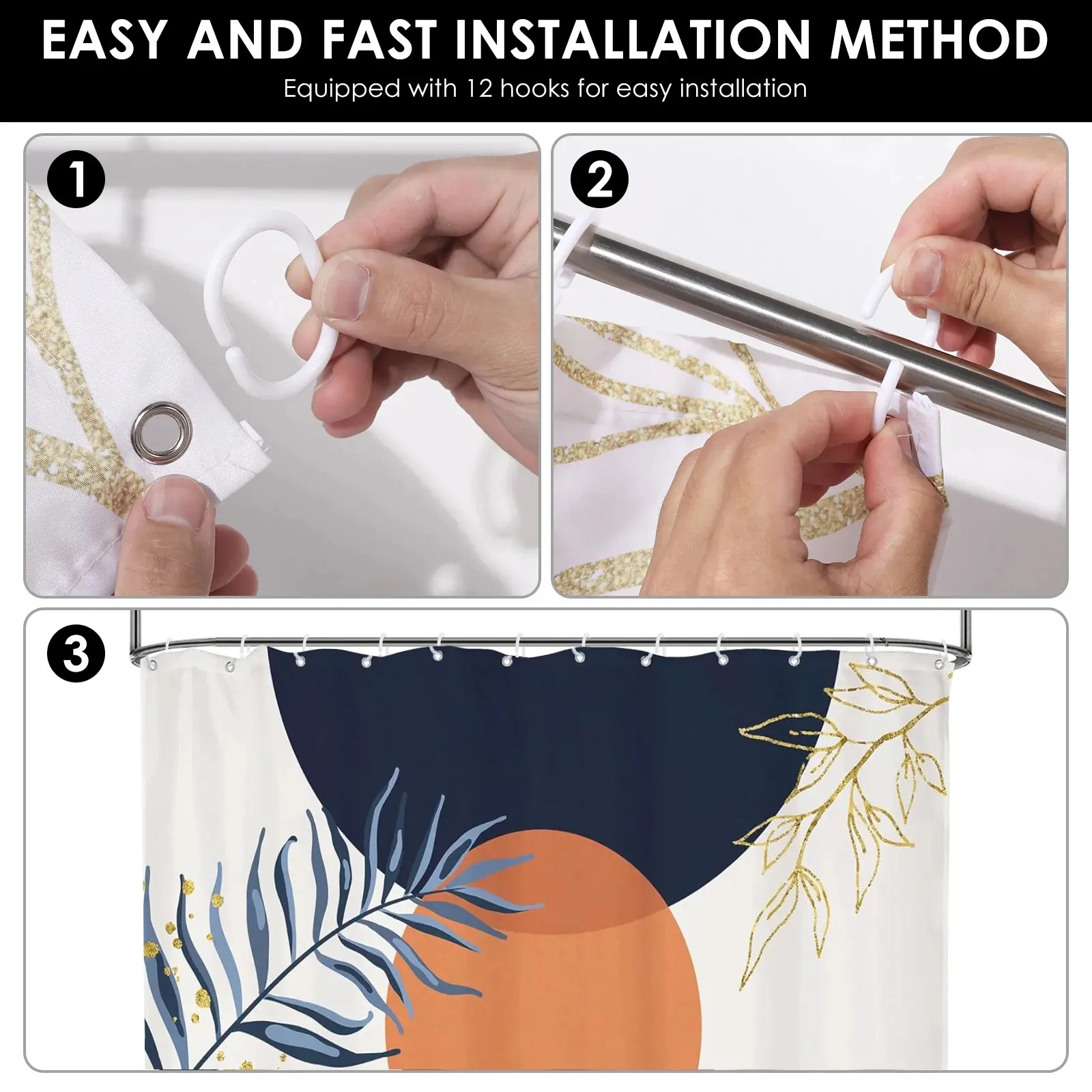 EASY AND FAST INSTALLATION METHOD

Equipped with 12 hooks for easy installation

1

2

3