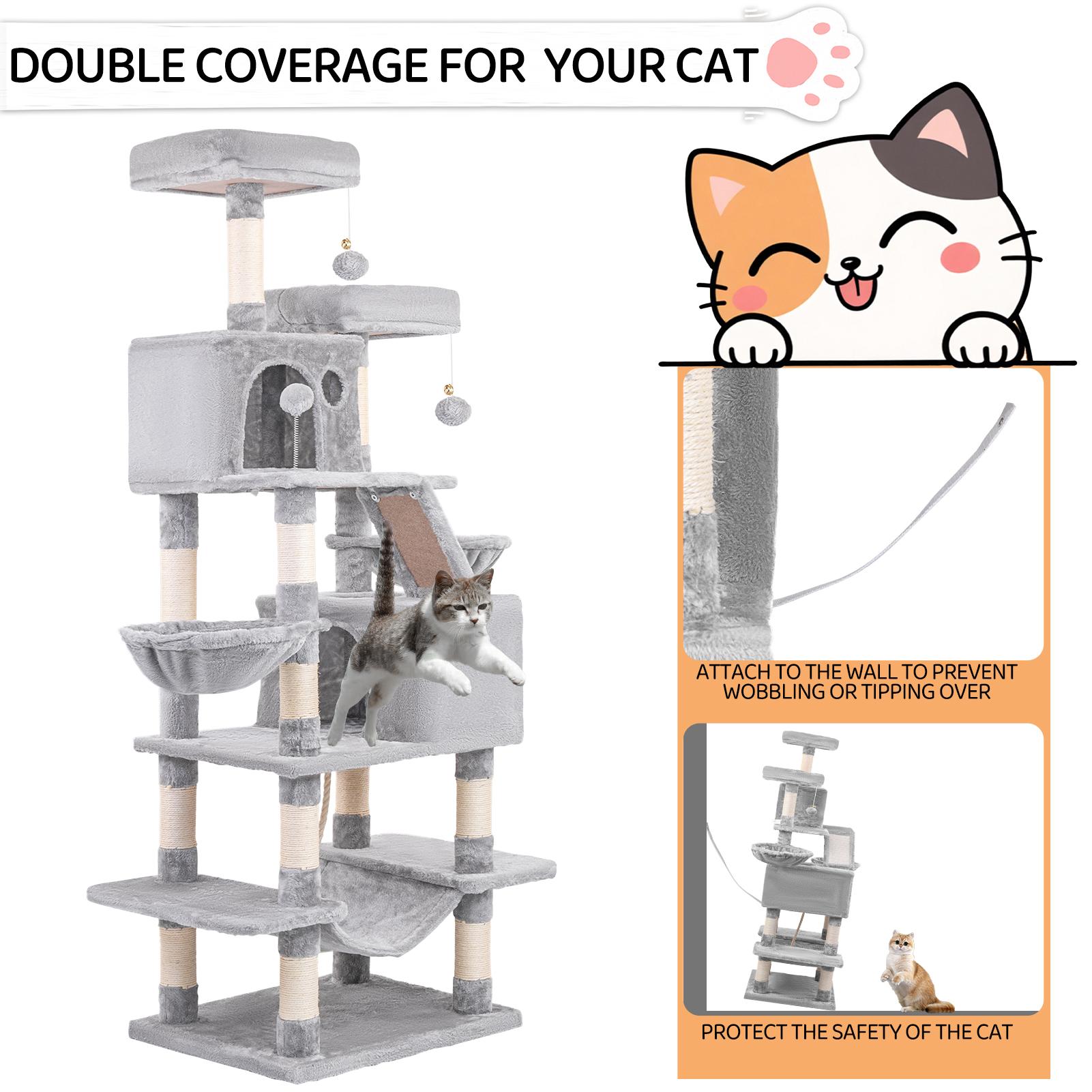 DOUBLE COVERAGE FOR YOUR CAT

ATTACH TO THE WALL TO PREVENT WOBBLING OR TIPPING OVER

PROTECT THE SAFETY OF THE CAT