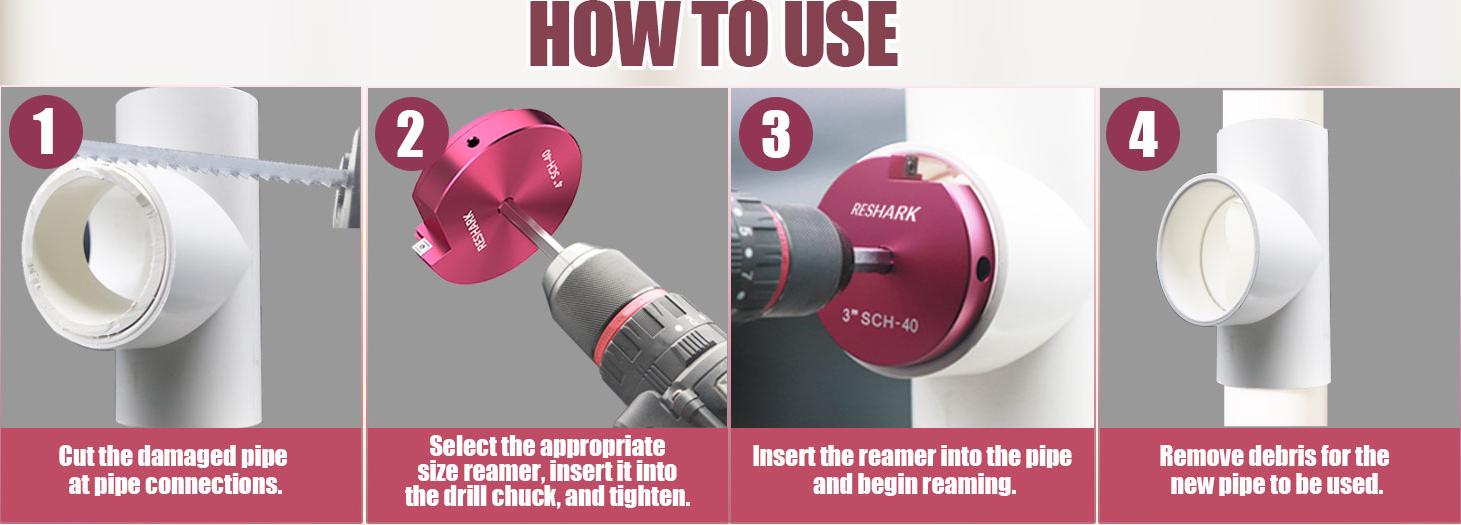 HOW TO USE

1

Cut the damaged pipe at pipe connections.

2

RESHARK

4" SCH-40

Select the appropriate size reamer, insert it into the drill chuck, and tighten.

3

RESHARK

3" SCH-40

Insert the reamer into the pipe and begin reaming.

4

Remove debris for the new pipe to be used.