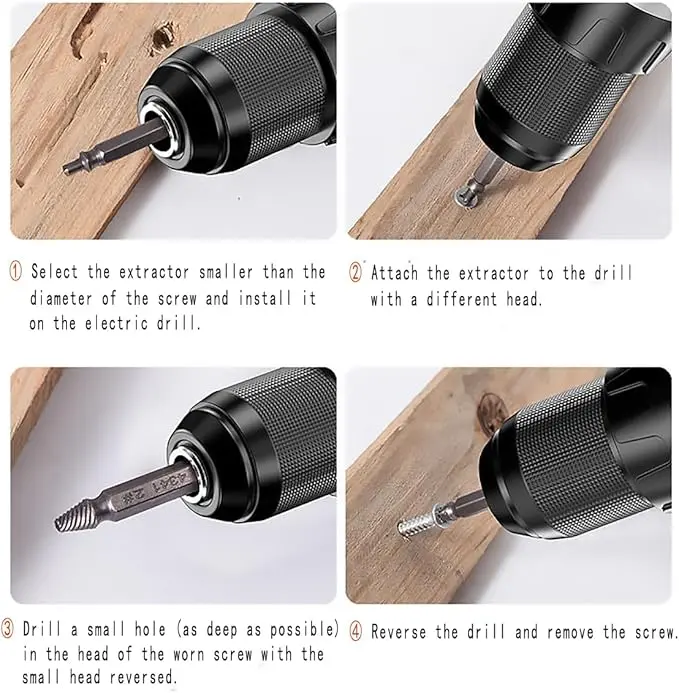 ① Select the extractor smaller than the diameter of the screw and install it on the electric drill.

② Attach the extractor to the drill with a different head.

4341 2#

③ Drill a small hole (as deep as possible) in the head of the worn screw with the small head reversed.

④ Reverse the drill and remove the screw.