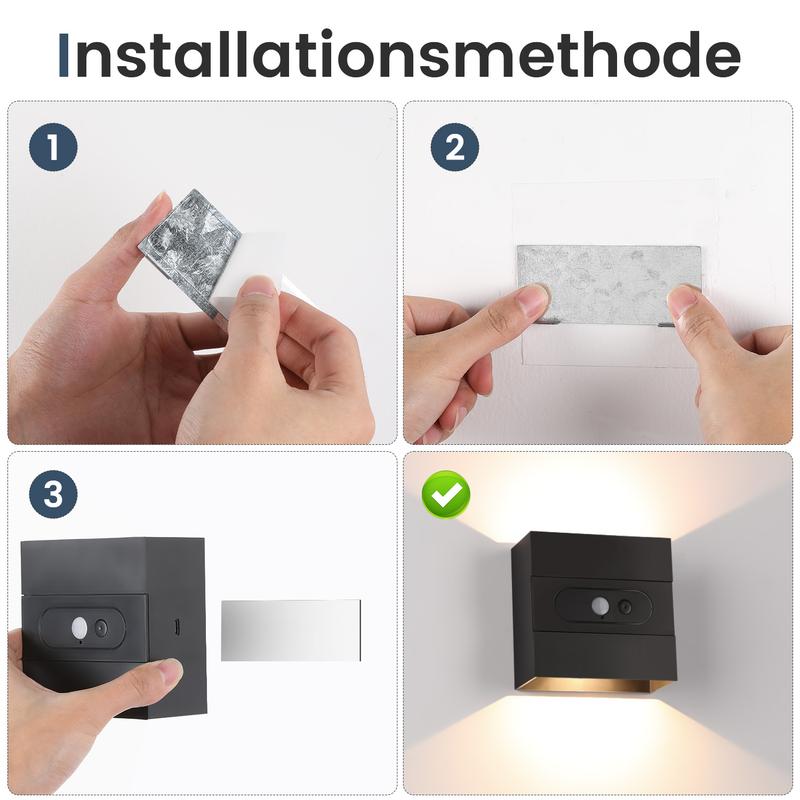 Installationsmethode

1

2

3