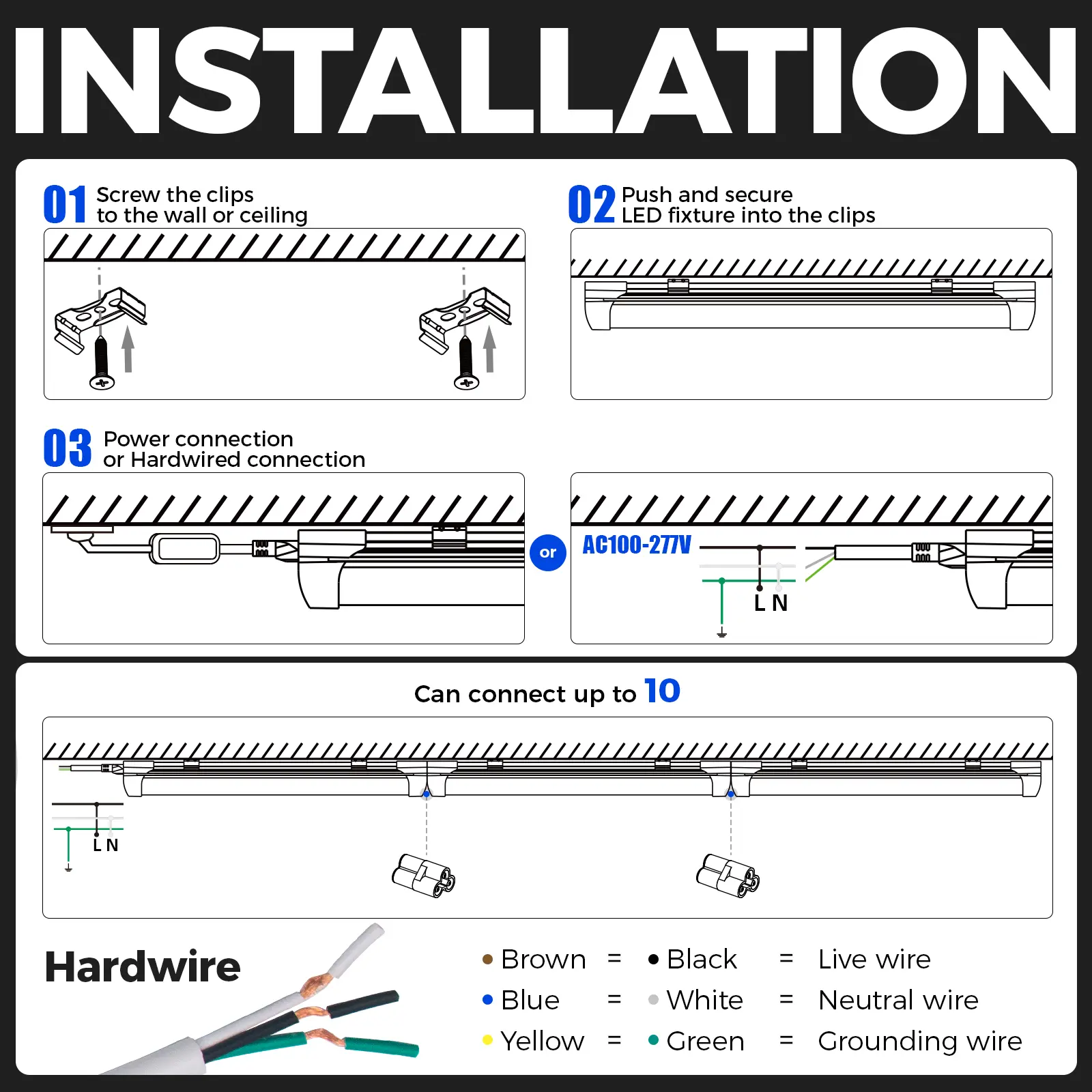 INSTALLATION

01 Screw the clips to the wall or ceiling

02 Push and secure LED fixture into the clips

03 Power connection or Hardwired connection

or

AC100-277V

L N

Can connect up to 10

L N

Hardwire

| | | | | |
|---|---|---|---|---|
| Brown | = | Black | = | Live wire |
| Blue | = | White | = | Neutral wire |
| Yellow | = | Green | = | Grounding wire |