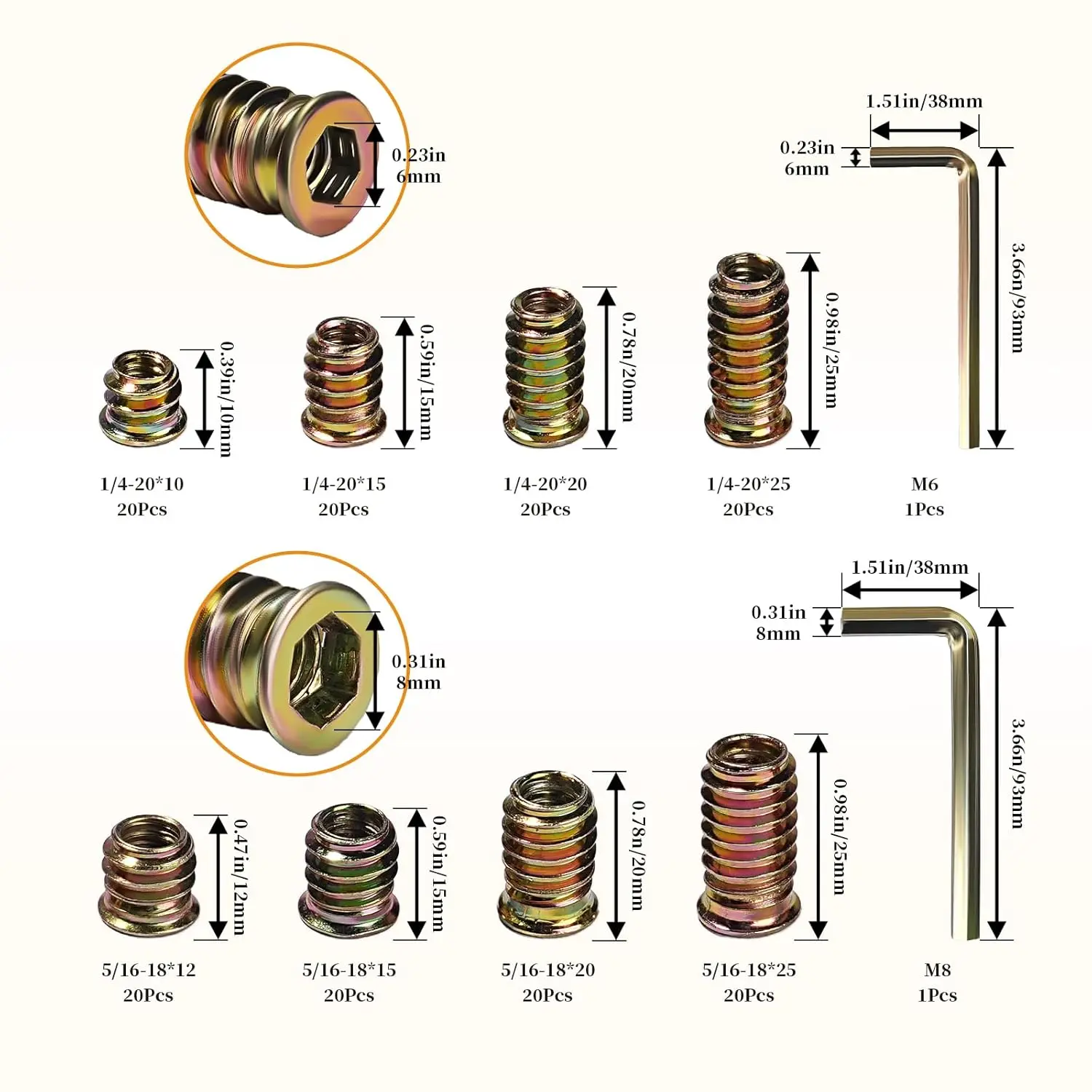 0.23in
6mm

1.51in/38mm

0.23in
6mm

3.66n/93mm

0.39in/10mm

0.59in/15mm

0.78n/20mm

0.98in/25mm

1/4-20*10
20Pcs

1/4-20*15
20Pcs

1/4-20*20
20Pcs

1/4-20*25
20Pcs

M6
1Pcs

0.31in
8mm

1.51in/38mm

0.31in
8mm

3.66n/93mm

0.47in/12mm

0.59in/15mm

0.78n/20mm

0.98in/25mm

5/16-18*12
20Pcs

5/16-18*15
20Pcs

5/16-18*20
20Pcs

5/16-18*25
20Pcs

M8
1Pcs