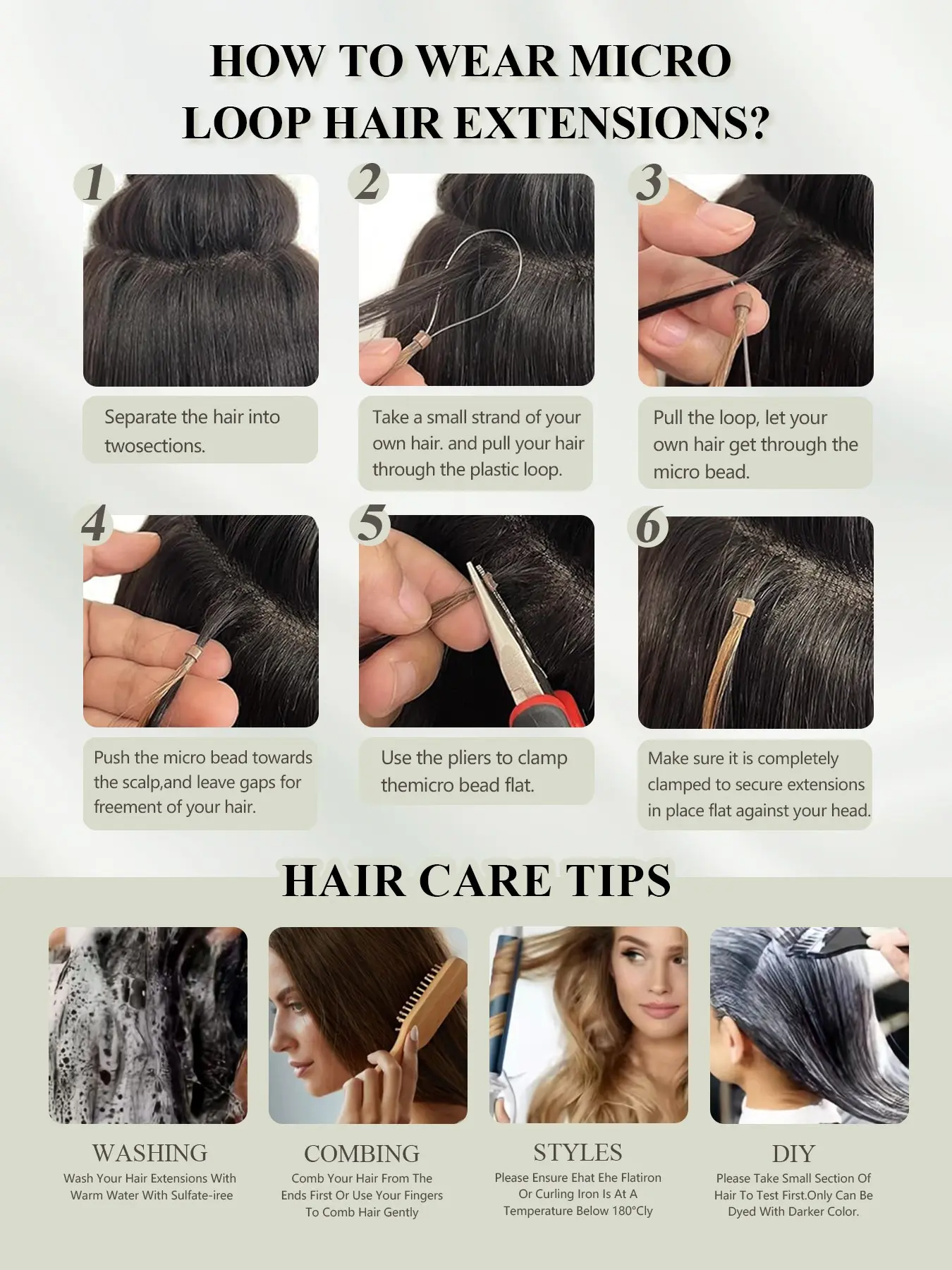 HOW TO WEAR MICRO LOOP HAIR EXTENSIONS?

1

Separate the hair into twosections.

2

Take a small strand of your own hair. and pull your hair through the plastic loop.

3

Pull the loop, let your own hair get through the micro bead.

4

Push the micro bead towards the scalp,and leave gaps for freement of your hair.

5

Use the pliers to clamp themicro bead flat.

6

Make sure it is completely clamped to secure extensions in place flat against your head.

HAIR CARE TIPS

WASHING
Wash Your Hair Extensions With Warm Water With Sulfate-iree

COMBING
Comb Your Hair From The Ends First Or Use Your Fingers To Comb Hair Gently

STYLES
Please Ensure Ehat Ehe Flatiron Or Curling Iron Is At A Temperature Below 180°Cly

DIY
Please Take Small Section Of Hair To Test First.Only Can Be Dyed With Darker Color.