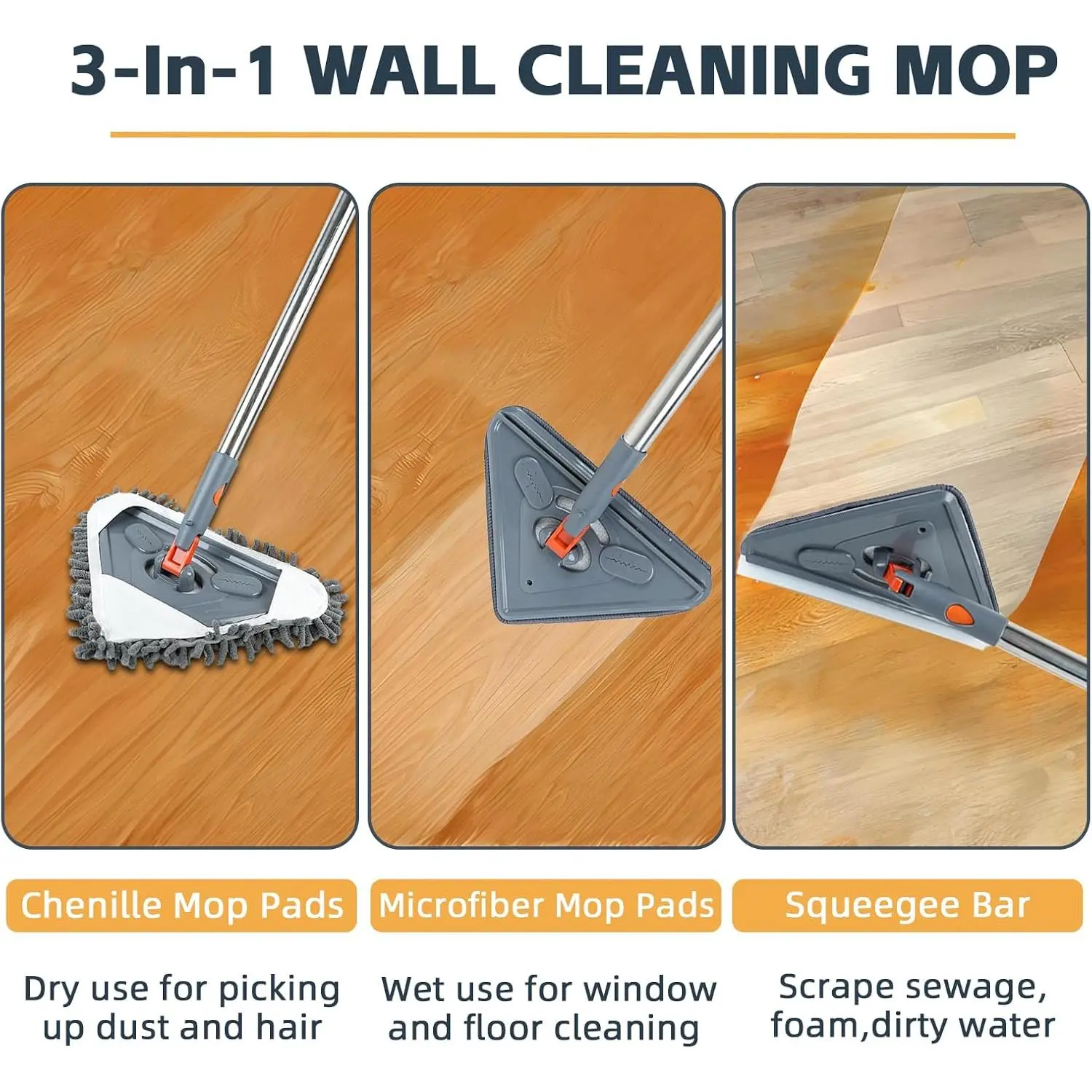 3-In-1 WALL CLEANING MOP

Chenille Mop Pads

Dry use for picking up dust and hair

Microfiber Mop Pads

Wet use for window and floor cleaning

Squeegee Bar

Scrape sewage, foam,dirty water