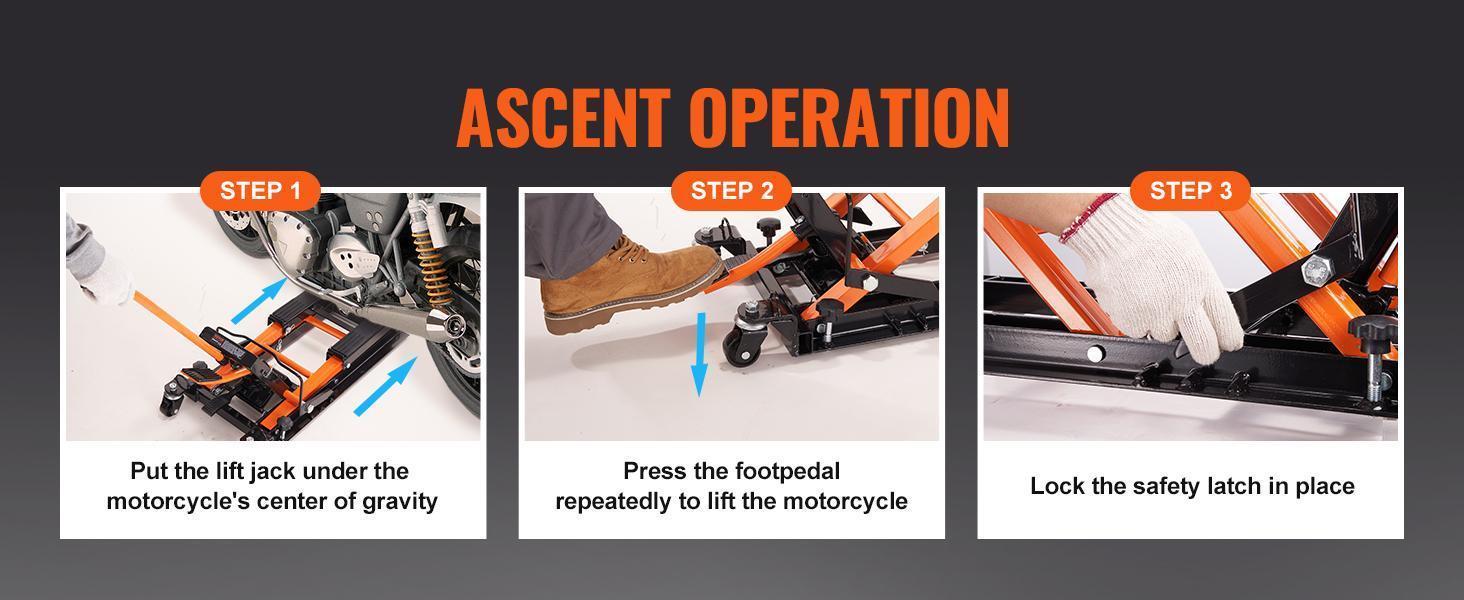 ASCENT OPERATION

STEP 1

Put the lift jack under the motorcycle's center of gravity

STEP 2

Press the footpedal repeatedly to lift the motorcycle

STEP 3

Lock the safety latch in place