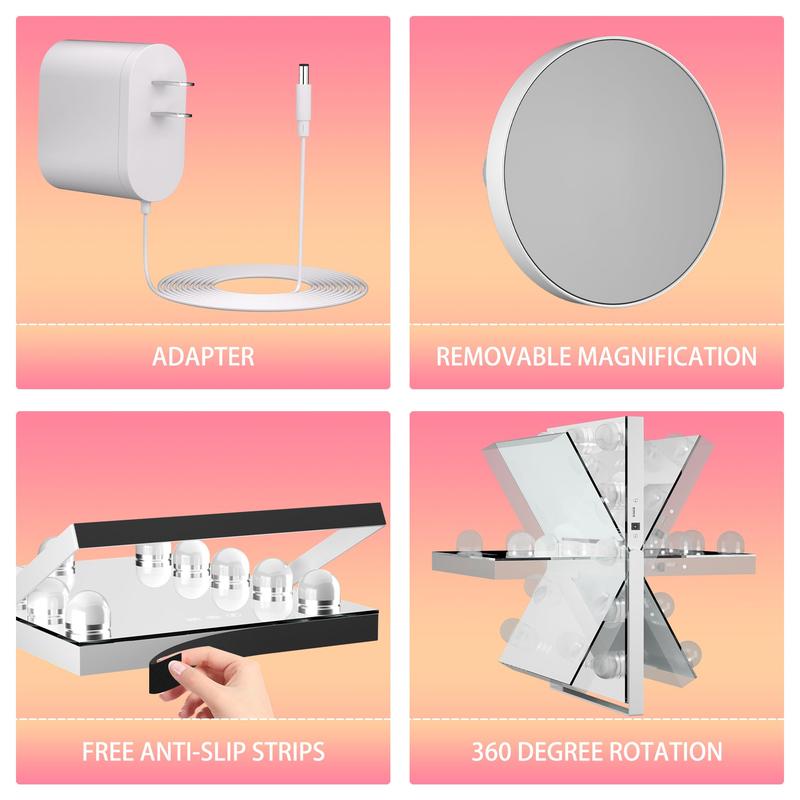 ADAPTER

REMOVABLE MAGNIFICATION

FREE ANTI-SLIP STRIPS

360 DEGREE ROTATION