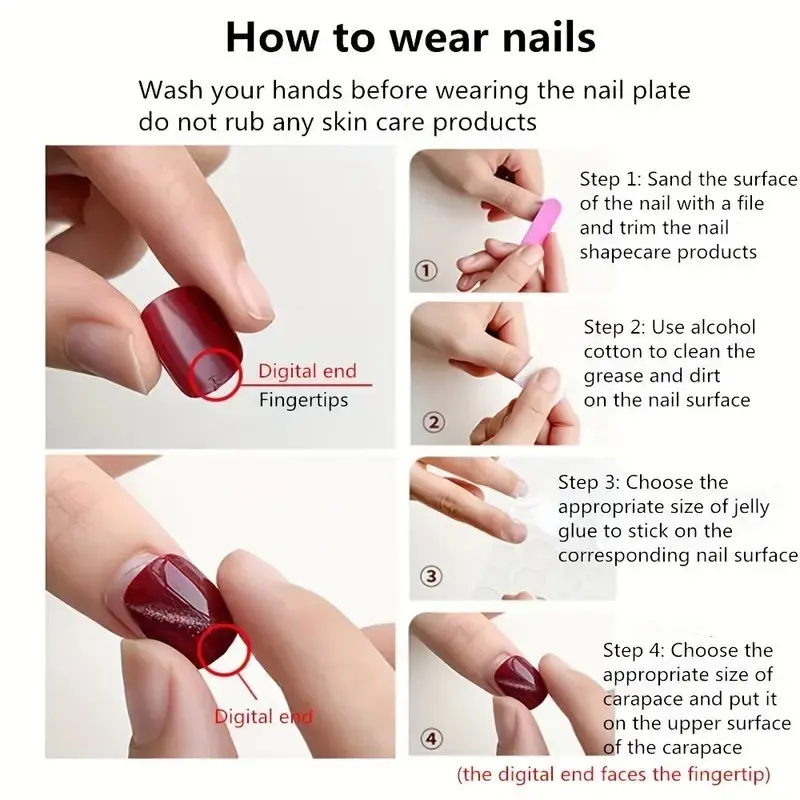 How to wear nails

Wash your hands before wearing the nail plate do not rub any skin care products

Digital end
Fingertips

Digital end

①
Step 1: Sand the surface of the nail with a file and trim the nail shapecare products

②
Step 2: Use alcohol cotton to clean the grease and dirt on the nail surface

③
Step 3: Choose the appropriate size of jelly glue to stick on the corresponding nail surface

④
Step 4: Choose the appropriate size of carapace and put it on the upper surface of the carapace
(the digital end faces the fingertip)