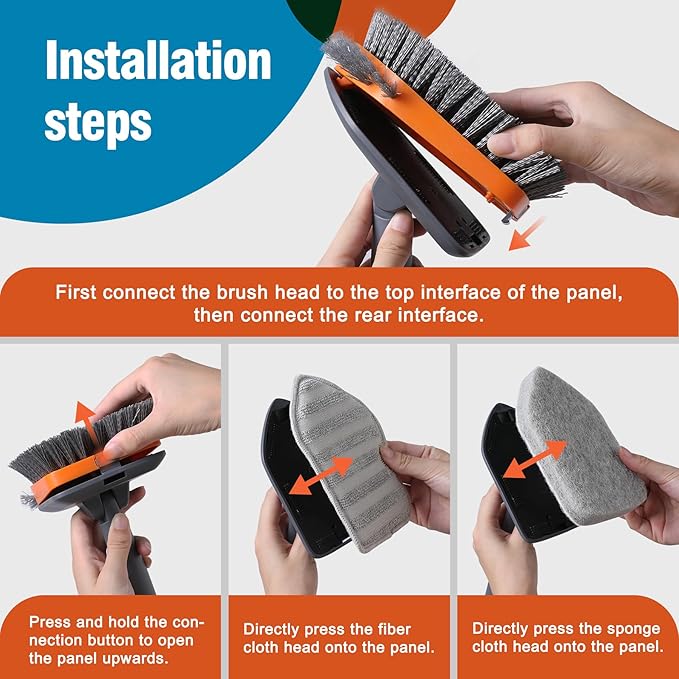 Installation steps

First connect the brush head to the top interface of the panel, then connect the rear interface.

Press and hold the connection button to open the panel upwards.

Directly press the fiber cloth head onto the panel.

Directly press the sponge cloth head onto the panel.