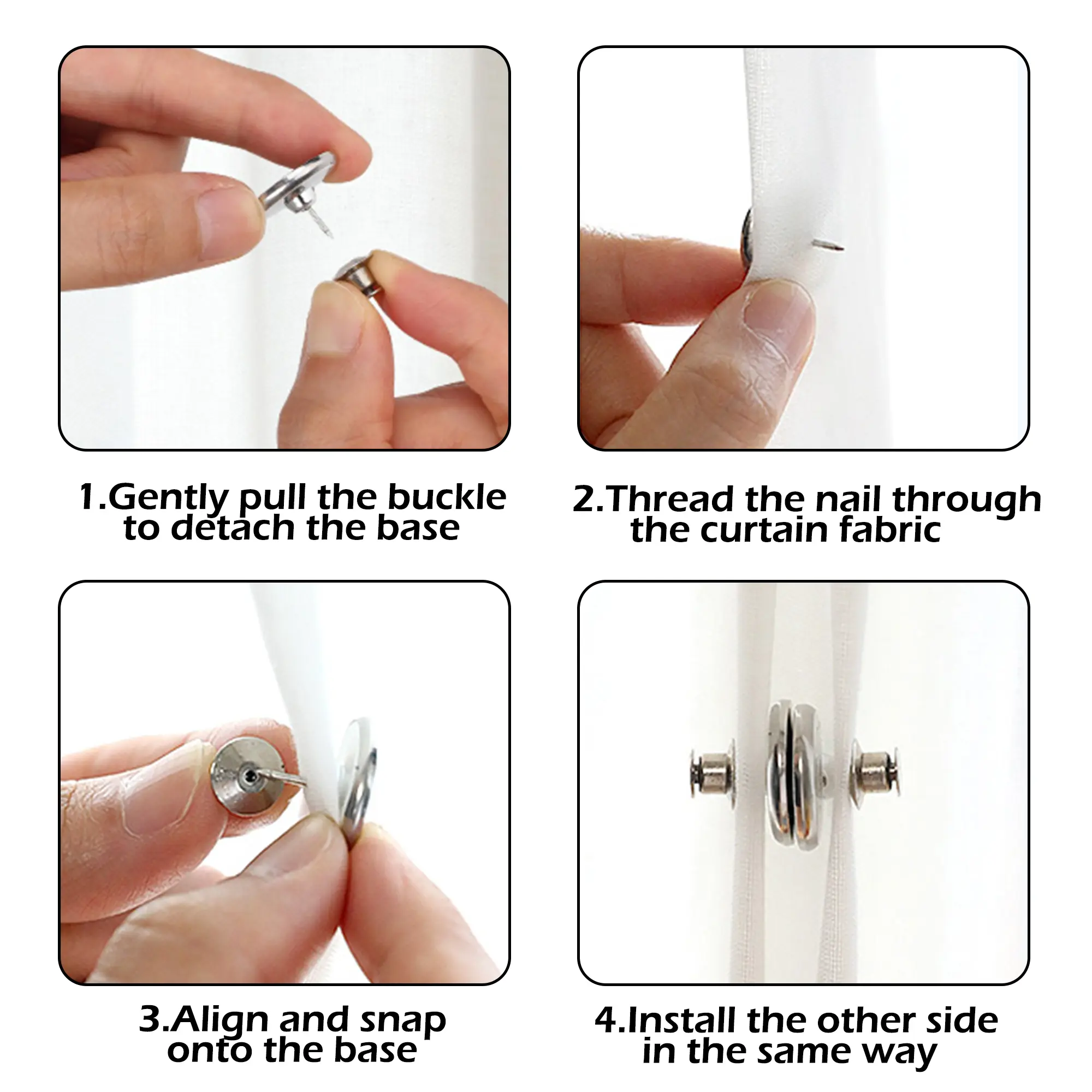 1.Gently pull the buckle to detach the base

2.Thread the nail through the curtain fabric

3.Align and snap onto the base

4.Install the other side in the same way