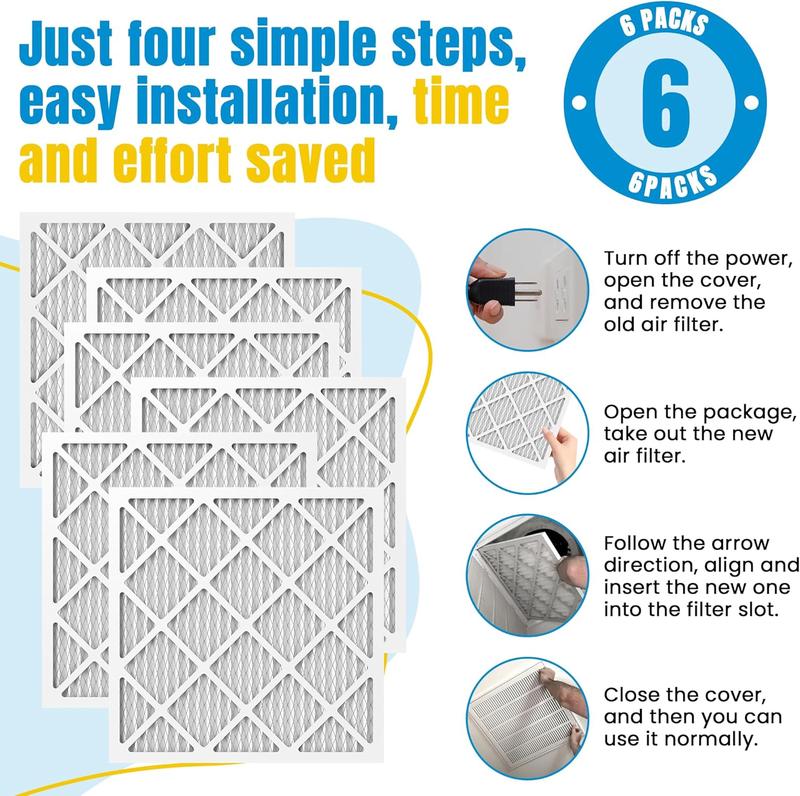 Just four simple steps, easy installation, time and effort saved

6 PACKS
6
6PACKS

Turn off the power, open the cover, and remove the old air filter.

Open the package, take out the new air filter.

Follow the arrow direction, align and insert the new one into the filter slot.

Close the cover, and then you can use it normally.