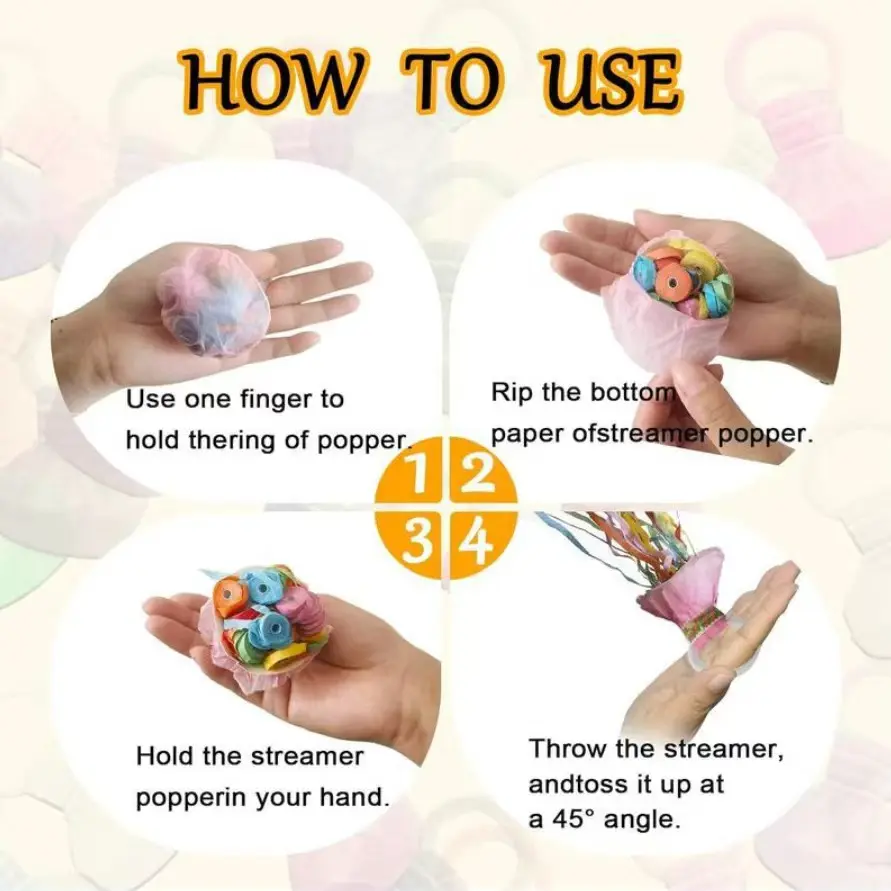 HOW TO USE

Use one finger to hold thering of popper.

Rip the bottom paper ofstreamer popper.

1 2
3 4

Hold the streamer popperin your hand.

Throw the streamer, andtoss it up at a 45° angle.