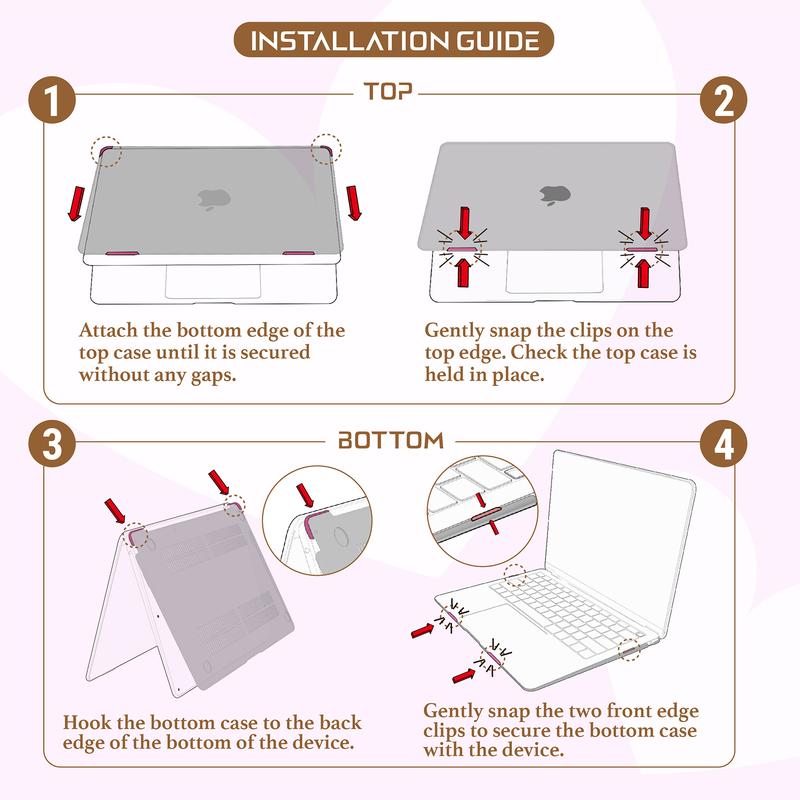 INSTALLATION GUIDE

1

TOP

2

Attach the bottom edge of the top case until it is secured without any gaps.

Gently snap the clips on the top edge. Check the top case is held in place.

3

BOTTOM

4

Hook the bottom case to the back edge of the bottom of the device.

Gently snap the two front edge clips to secure the bottom case with the device.