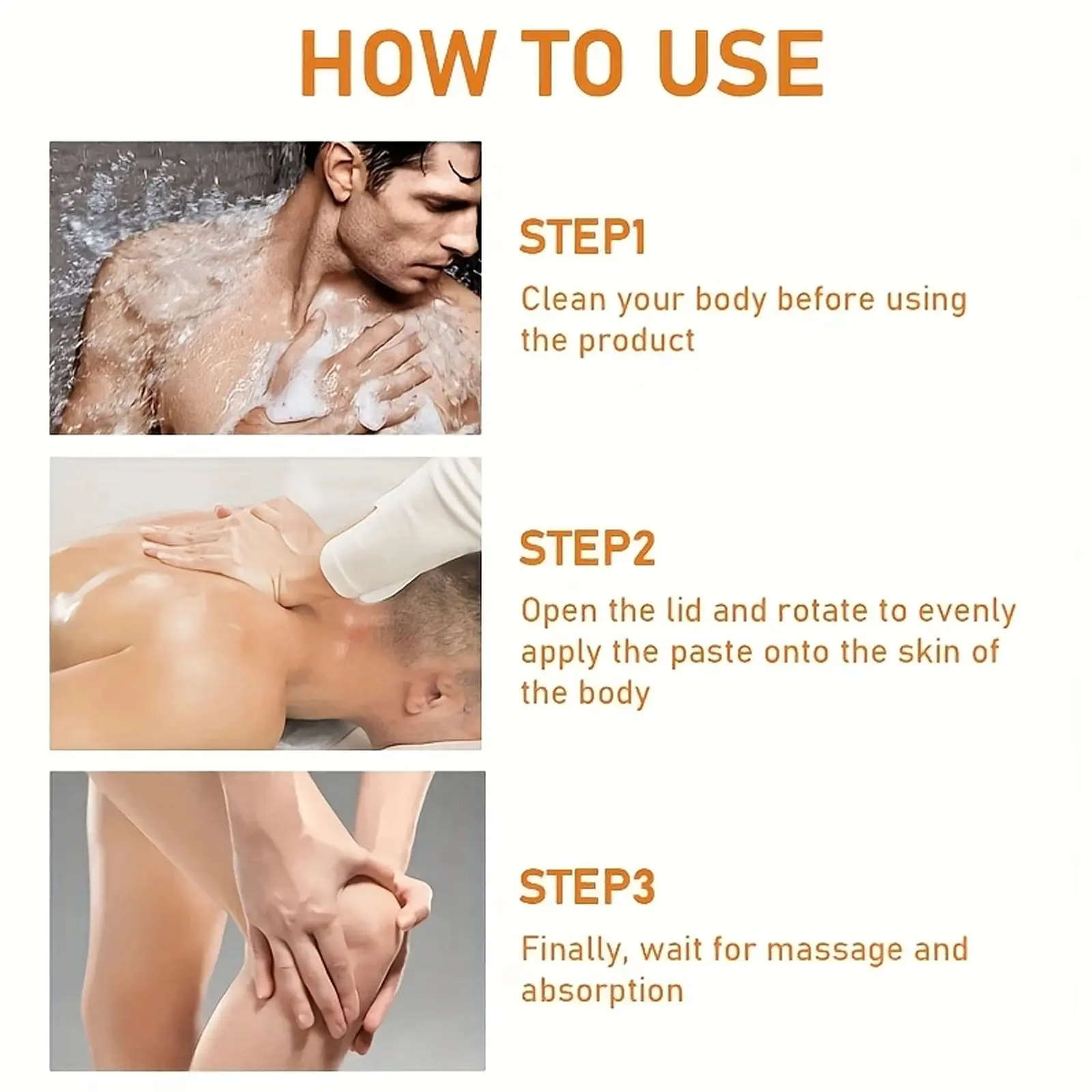 HOW TO USE

STEP1

Clean your body before using the product

STEP2

Open the lid and rotate to evenly apply the paste onto the skin of the body

STEP3

Finally, wait for massage and absorption