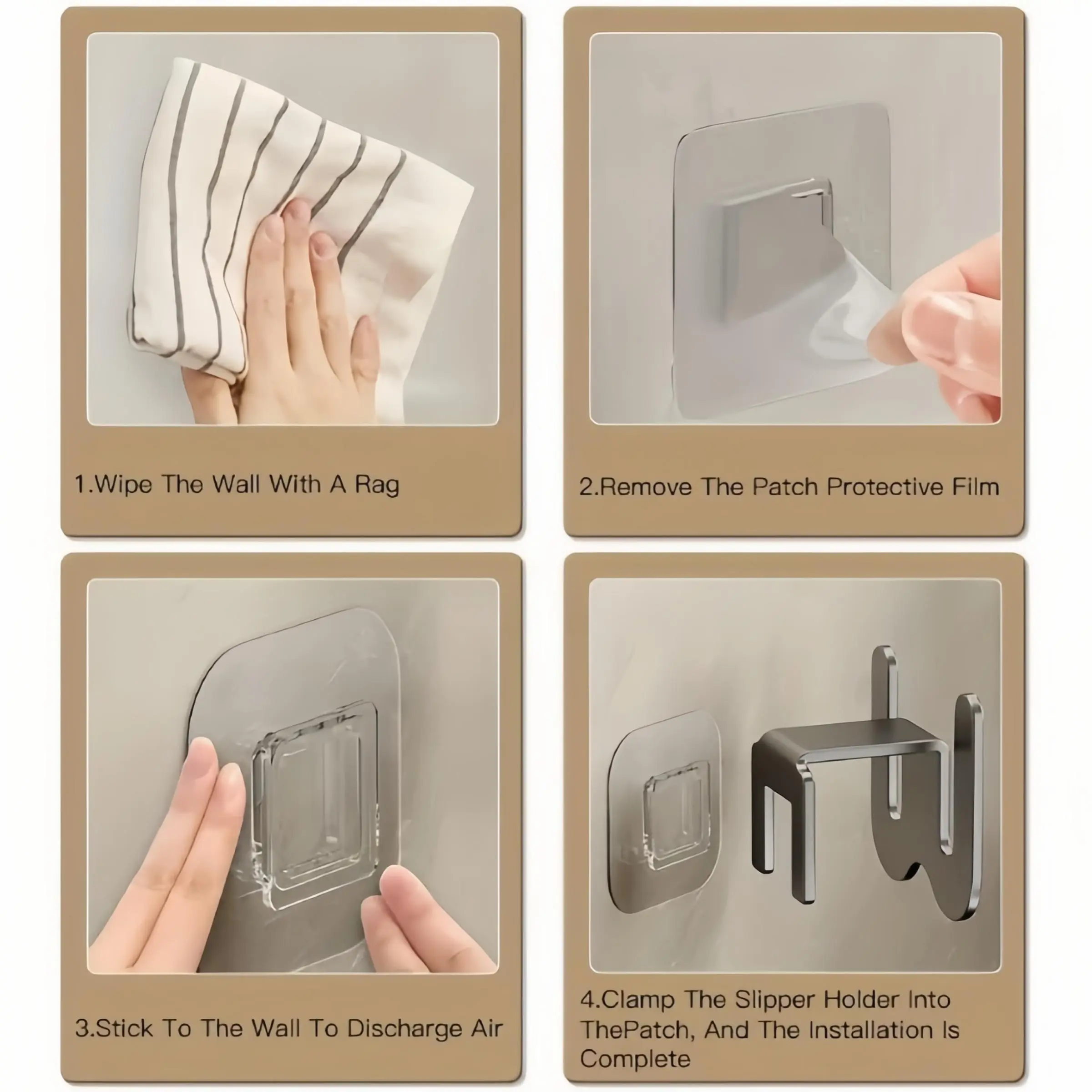 1.Wipe The Wall With A Rag

2.Remove The Patch Protective Film

3.Stick To The Wall To Discharge Air

4.Clamp The Slipper Holder Into ThePatch, And The Installation Is Complete