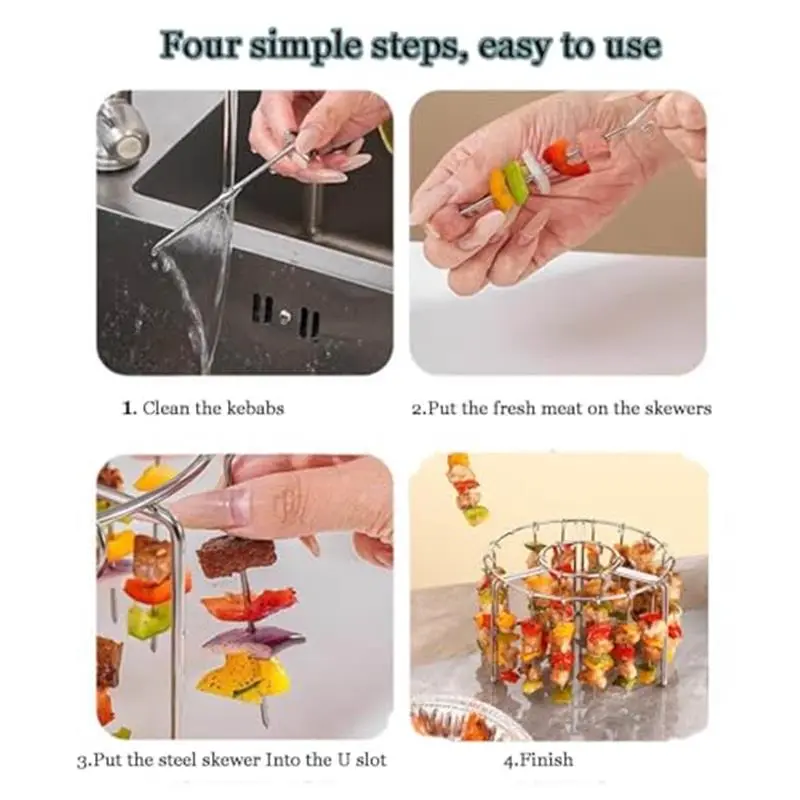 Four simple steps, easy to use

1. Clean the kebabs

2.Put the fresh meat on the skewers

3.Put the steel skewer Into the U slot

4.Finish