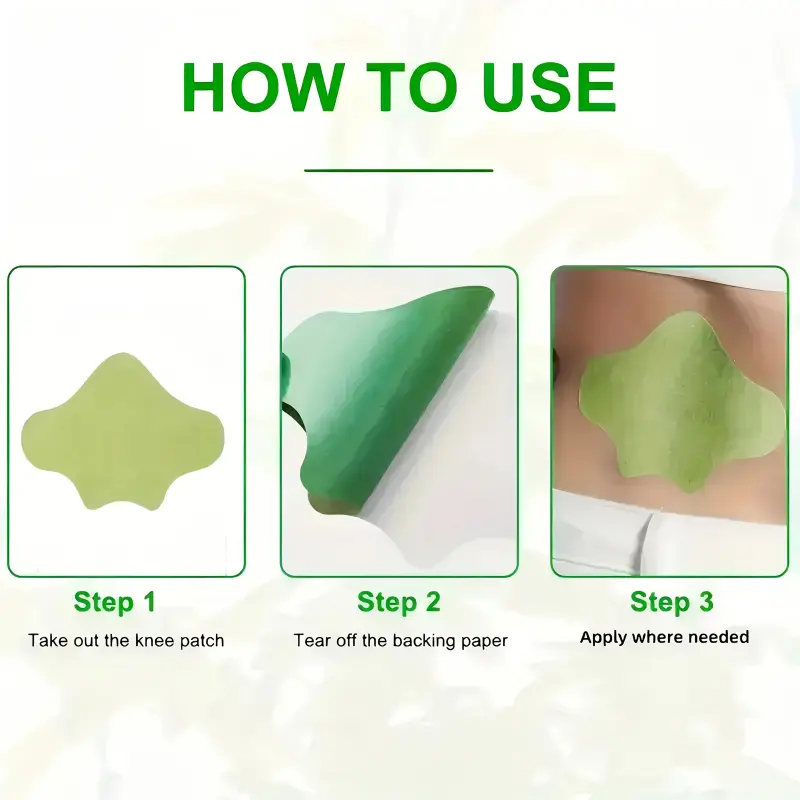 HOW TO USE

Step 1
Take out the knee patch

Step 2
Tear off the backing paper

Step 3
Apply where needed