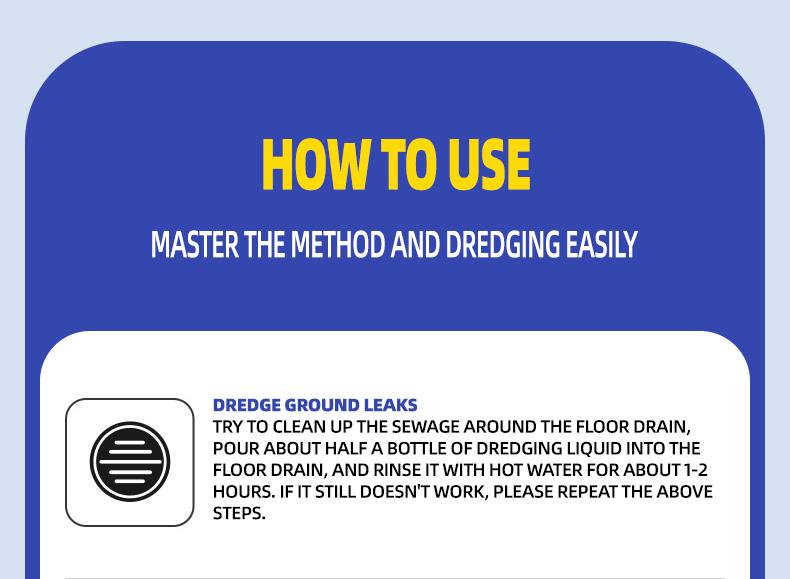 HOW TO USE

MASTER THE METHOD AND DREDGING EASILY

DREDGE GROUND LEAKS
TRY TO CLEAN UP THE SEWAGE AROUND THE FLOOR DRAIN, POUR ABOUT HALF A BOTTLE OF DREDGING LIQUID INTO THE FLOOR DRAIN, AND RINSE IT WITH HOT WATER FOR ABOUT 1-2 HOURS. IF IT STILL DOESN'T WORK, PLEASE REPEAT THE ABOVE STEPS.