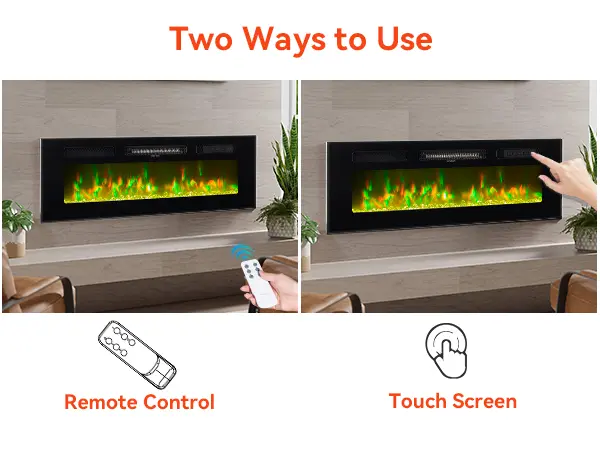 Two Ways to Use

Remote Control

Touch Screen