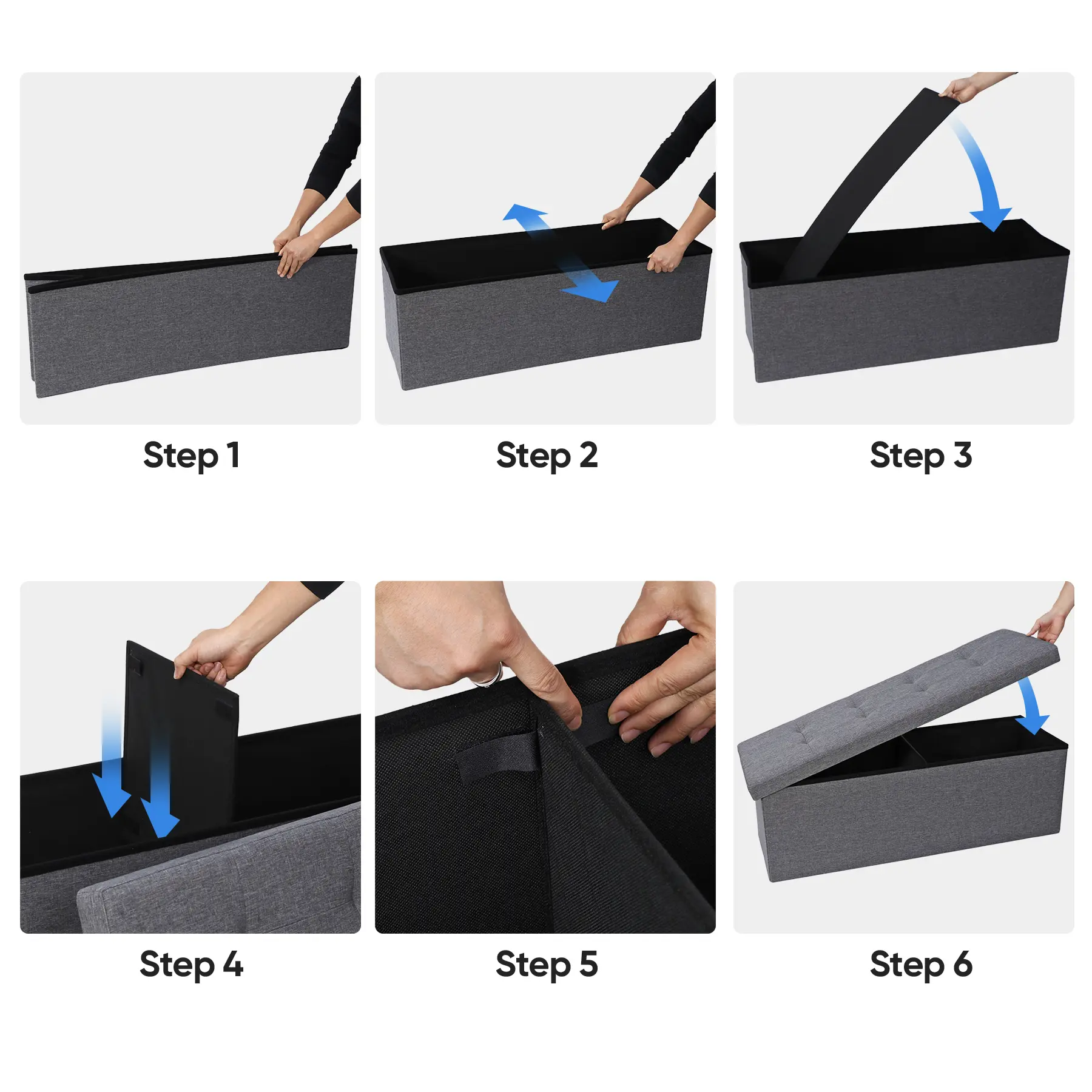 Step 1

Step 2

Step 3

Step 4

Step 5

Step 6