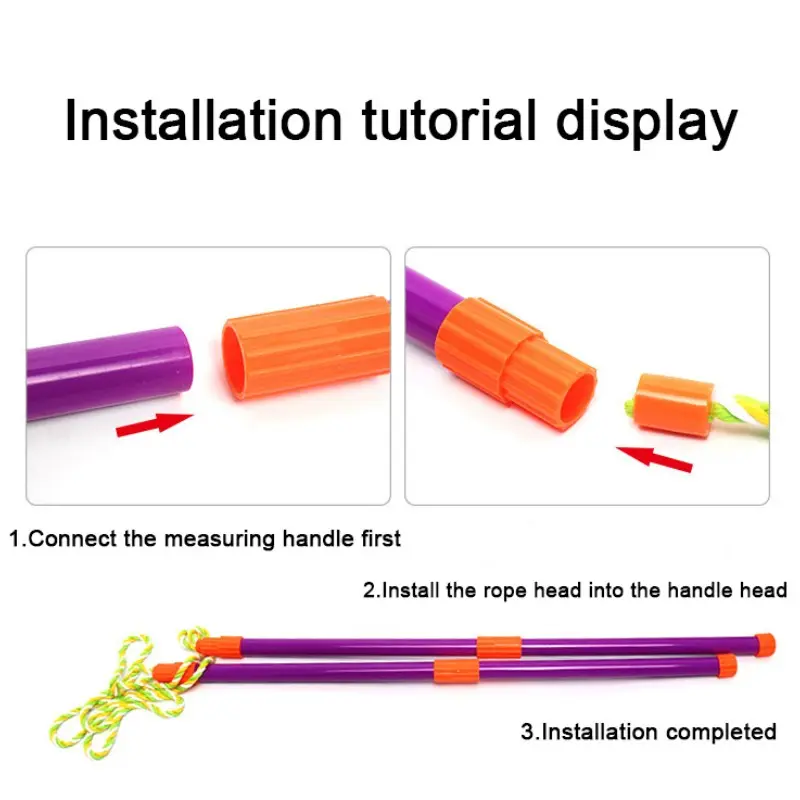 Installation tutorial display

1.Connect the measuring handle first

2.Install the rope head into the handle head

3.Installation completed