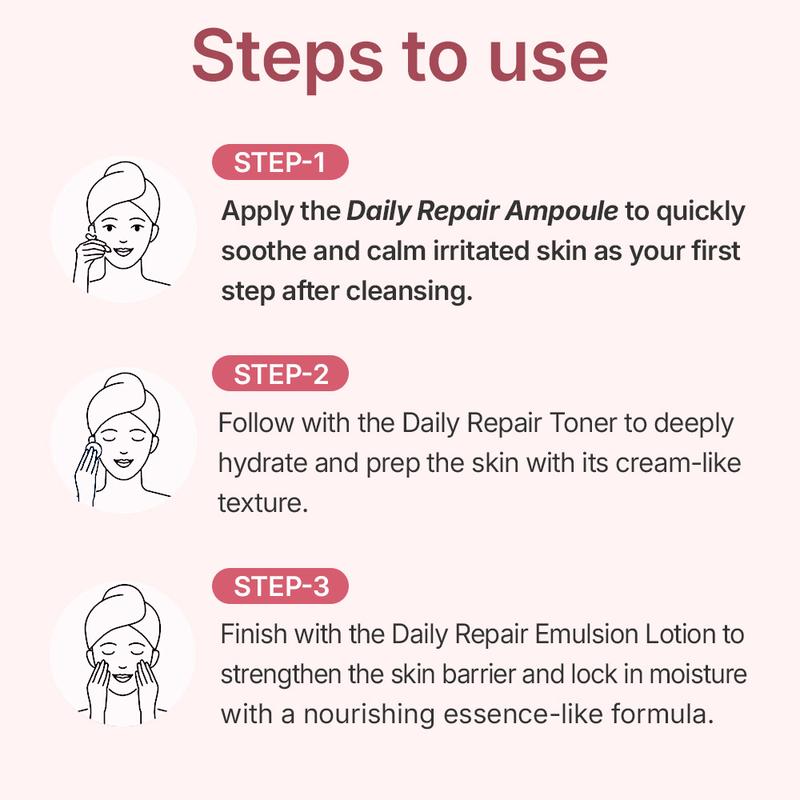 Steps to use

STEP-1

Apply the Daily Repair Ampoule to quickly soothe and calm irritated skin as your first step after cleansing.

STEP-2

Follow with the Daily Repair Toner to deeply hydrate and prep the skin with its cream-like texture.

STEP-3

Finish with the Daily Repair Emulsion Lotion to strengthen the skin barrier and lock in moisture with a nourishing essence-like formula.