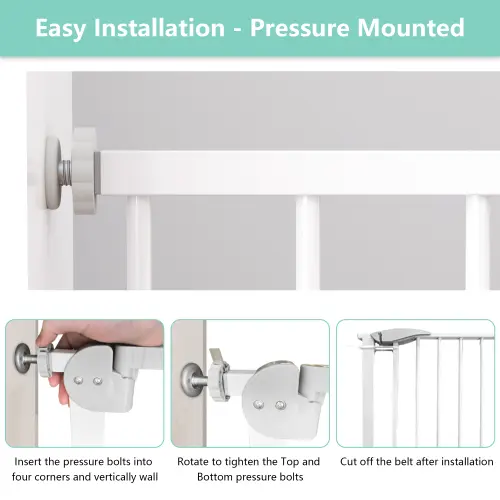 Easy Installation - Pressure Mounted

Insert the pressure bolts into four corners and vertically wall

Rotate to tighten the Top and Bottom pressure bolts

Cut off the belt after installation