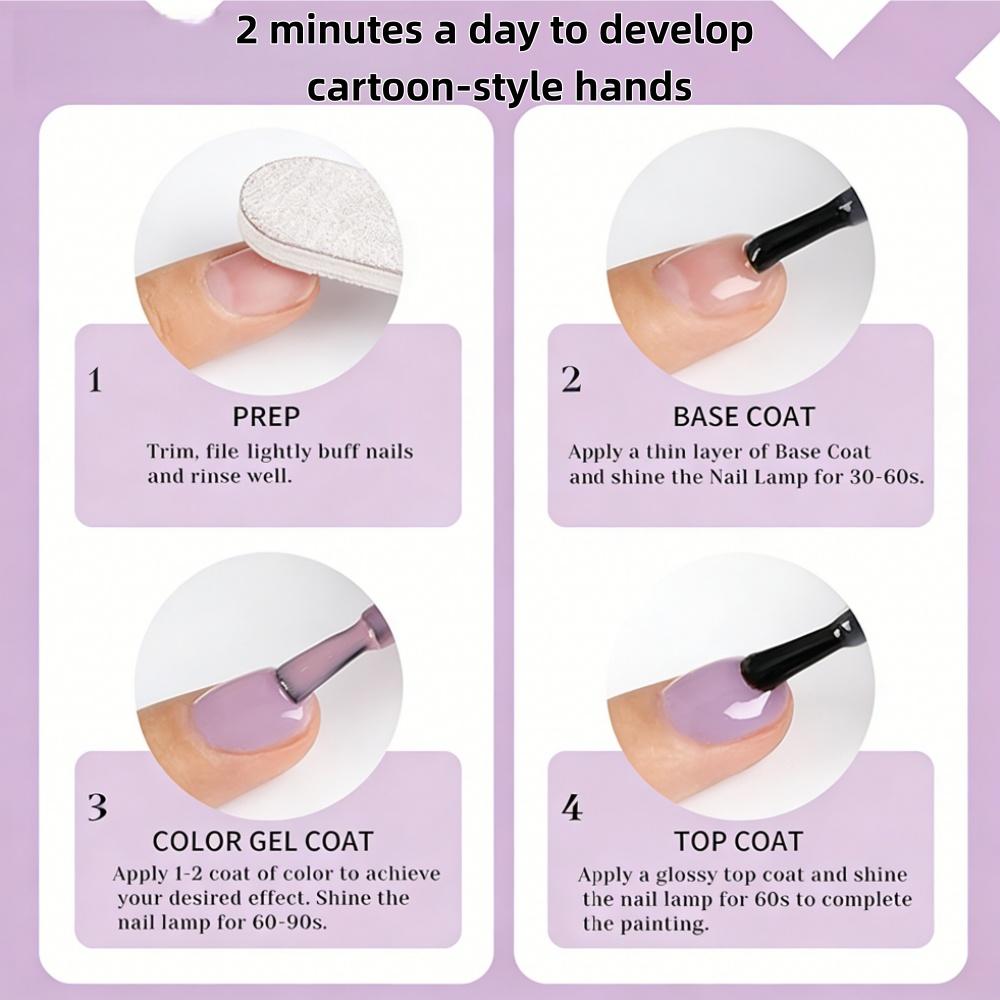 2 minutes a day to develop cartoon-style hands

1

PREP

Trim, file lightly buff nails and rinse well.

2

BASE COAT

Apply a thin layer of Base Coat and shine the Nail Lamp for 30-60s.

3

COLOR GEL COAT

Apply 1-2 coat of color to achieve your desired effect. Shine the nail lamp for 60-90s.

4

TOP COAT

Apply a glossy top coat and shine the nail lamp for 60s to complete the painting.