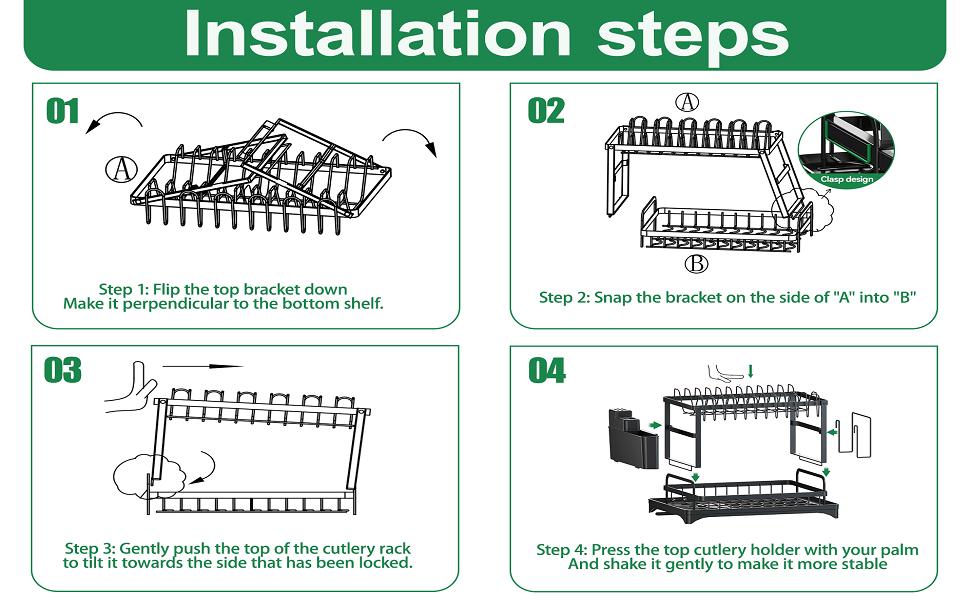 Installation steps

01

A

Step 1: Flip the top bracket down
Make it perpendicular to the bottom shelf.

02

A

Clasp design

B

Step 2: Snap the bracket on the side of "A" into "B"

03

Step 3: Gently push the top of the cutlery rack to tilt it towards the side that has been locked.

04

Step 4: Press the top cutlery holder with your palm
And shake it gently to make it more stable