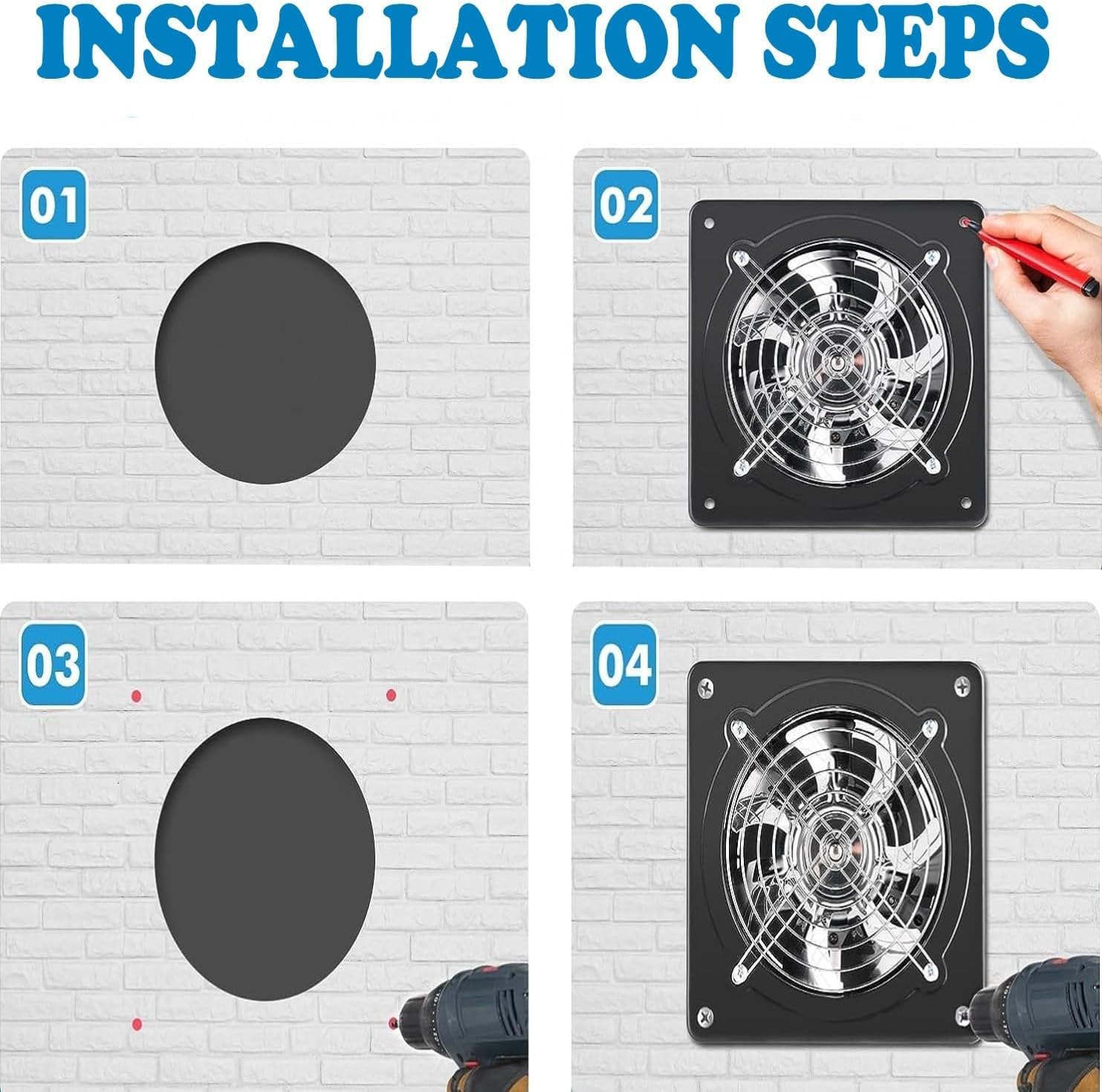 INSTALLATION STEPS

01

02

03

04