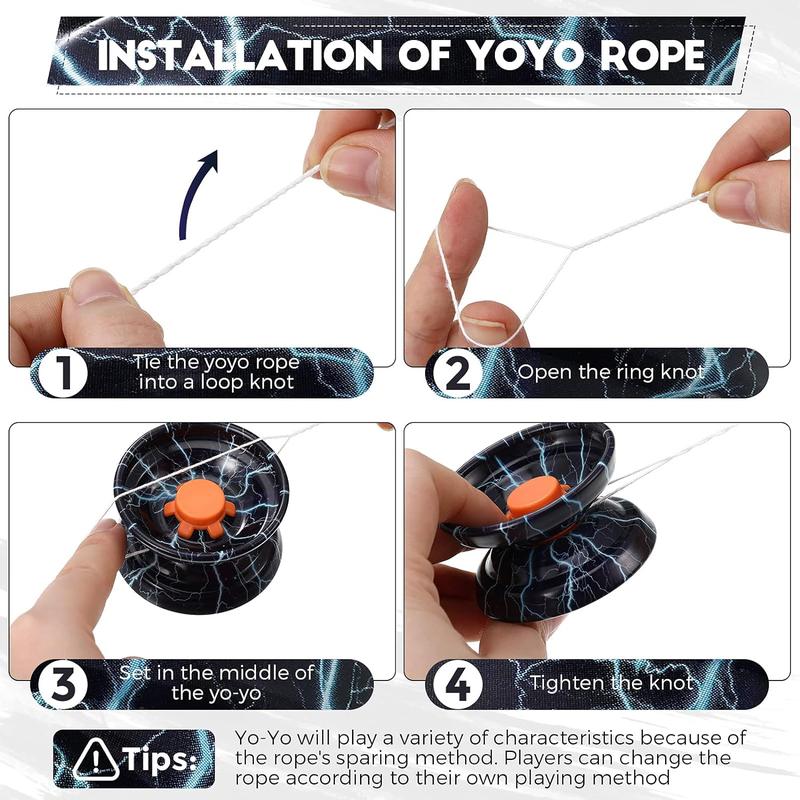 INSTALLATION OF YOYO ROPE

1 Tie the yoyo rope into a loop knot

2 Open the ring knot

3 Set in the middle of the yo-yo

4 Tighten the knot

Tips: Yo-Yo will play a variety of characteristics because of the rope's sparing method. Players can change the rope according to their own playing method