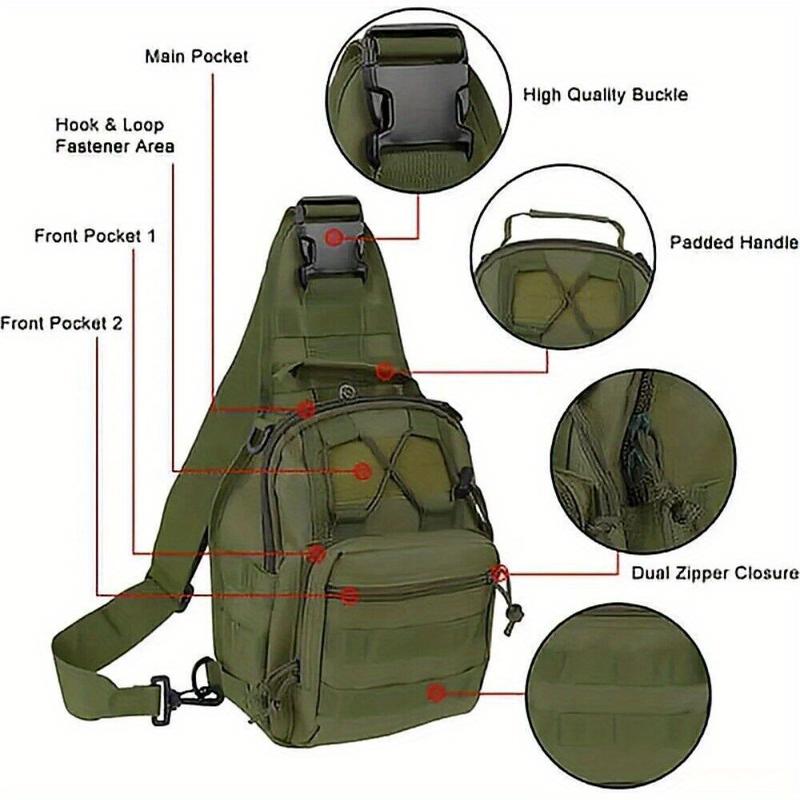 Main Pocket

Hook & Loop Fastener Area

Front Pocket 1

Front Pocket 2

High Quality Buckle

Padded Handle

Dual Zipper Closure