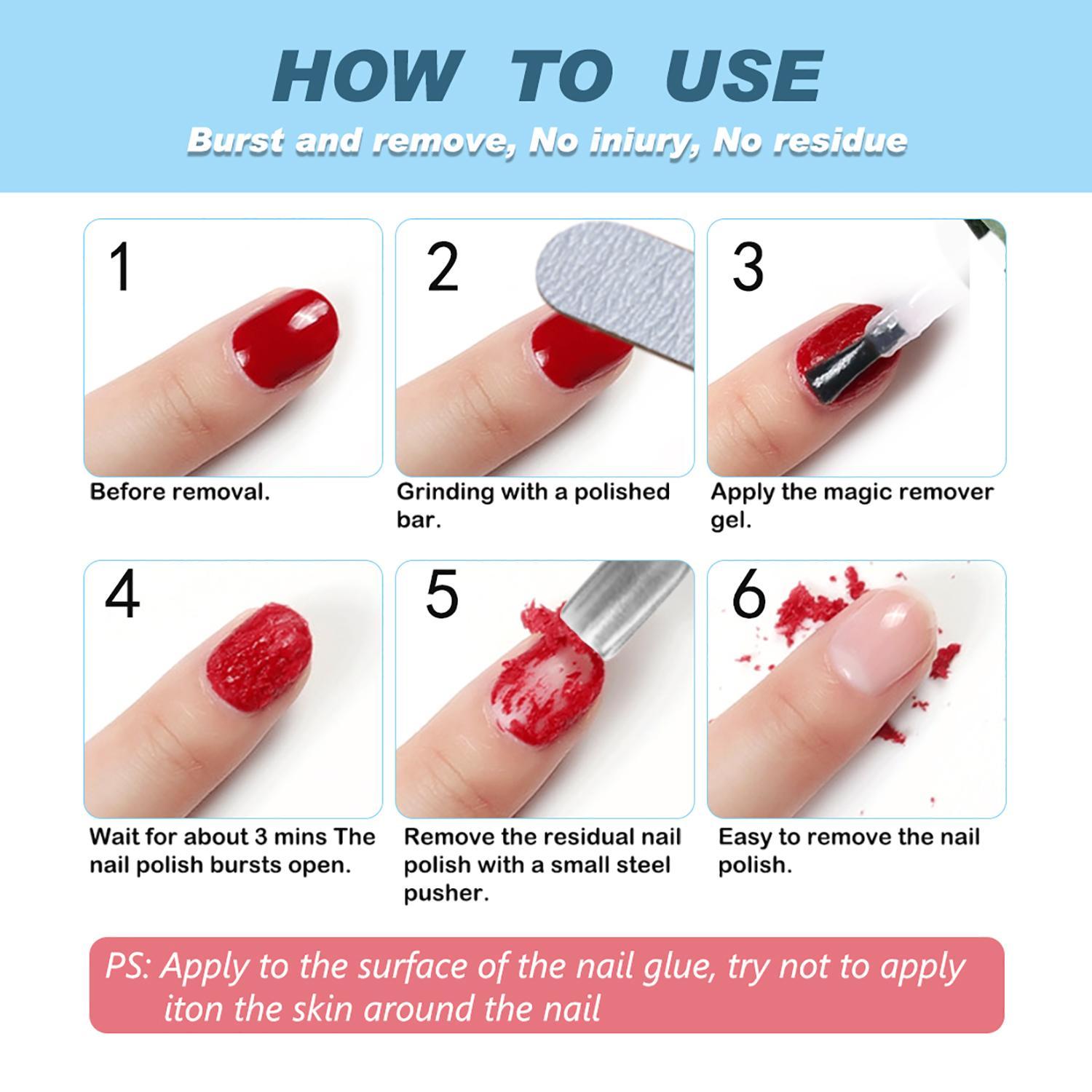 HOW TO USE

Burst and remove, No iniury, No residue

1

Before removal.

2

Grinding with a polished bar.

3

Apply the magic remover gel.

4

Wait for about 3 mins The nail polish bursts open.

5

Remove the residual nail polish with a small steel pusher.

6

Easy to remove the nail polish.

PS: Apply to the surface of the nail glue, try not to apply iton the skin around the nail