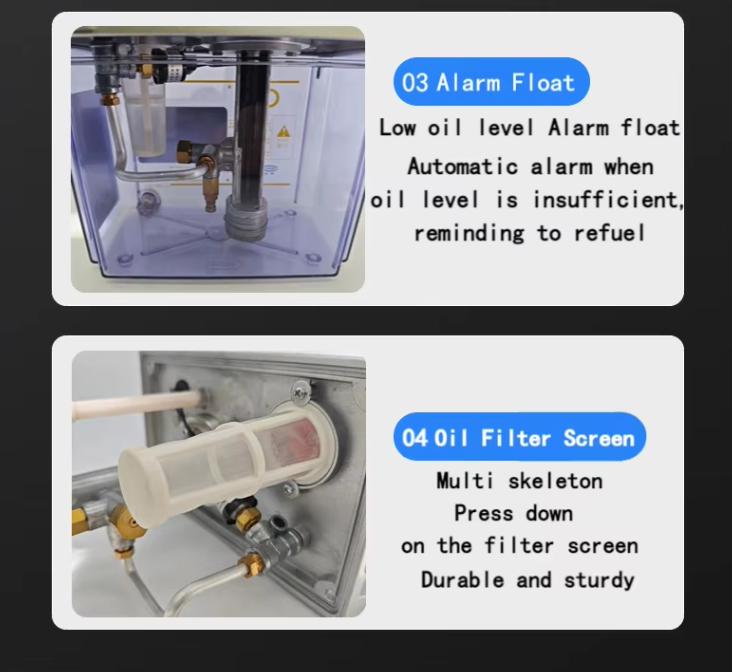 03 Alarm Float

Low oil level Alarm float
Automatic alarm when
oil level is insufficient,
reminding to refuel

04 Oil Filter Screen

Multi skeleton
Press down
on the filter screen
Durable and sturdy