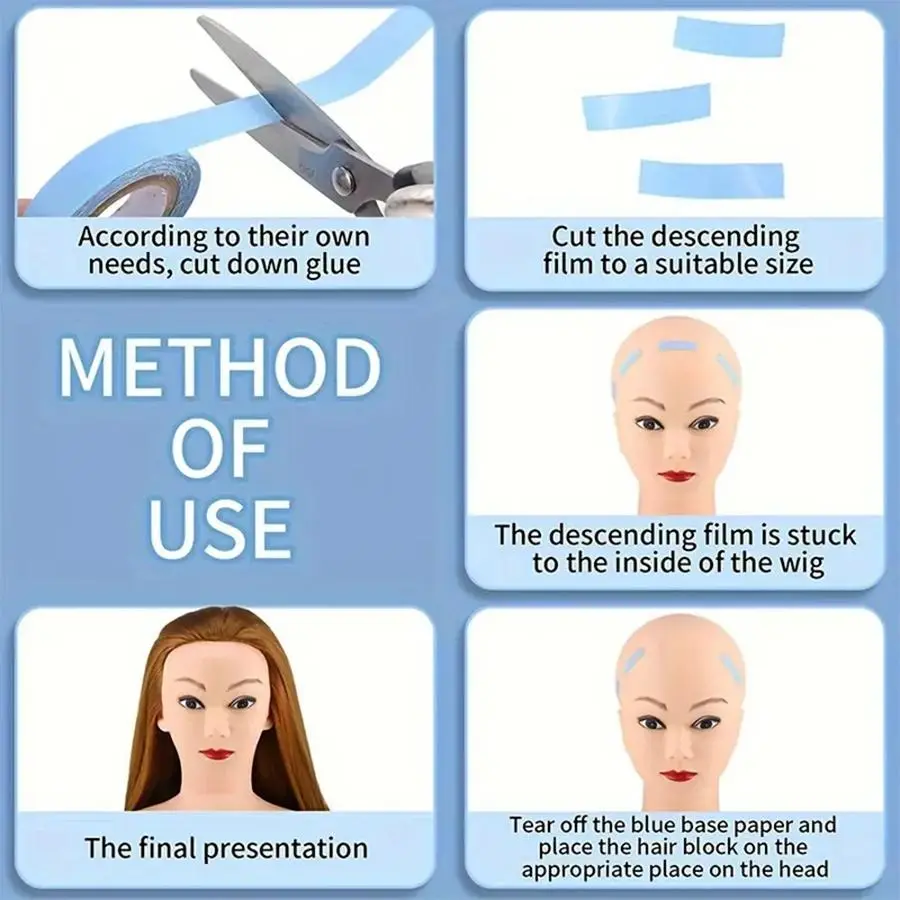 According to their own needs, cut down glue

Cut the descending film to a suitable size

METHOD OF USE

The descending film is stuck to the inside of the wig

The final presentation

Tear off the blue base paper and place the hair block on the appropriate place on the head