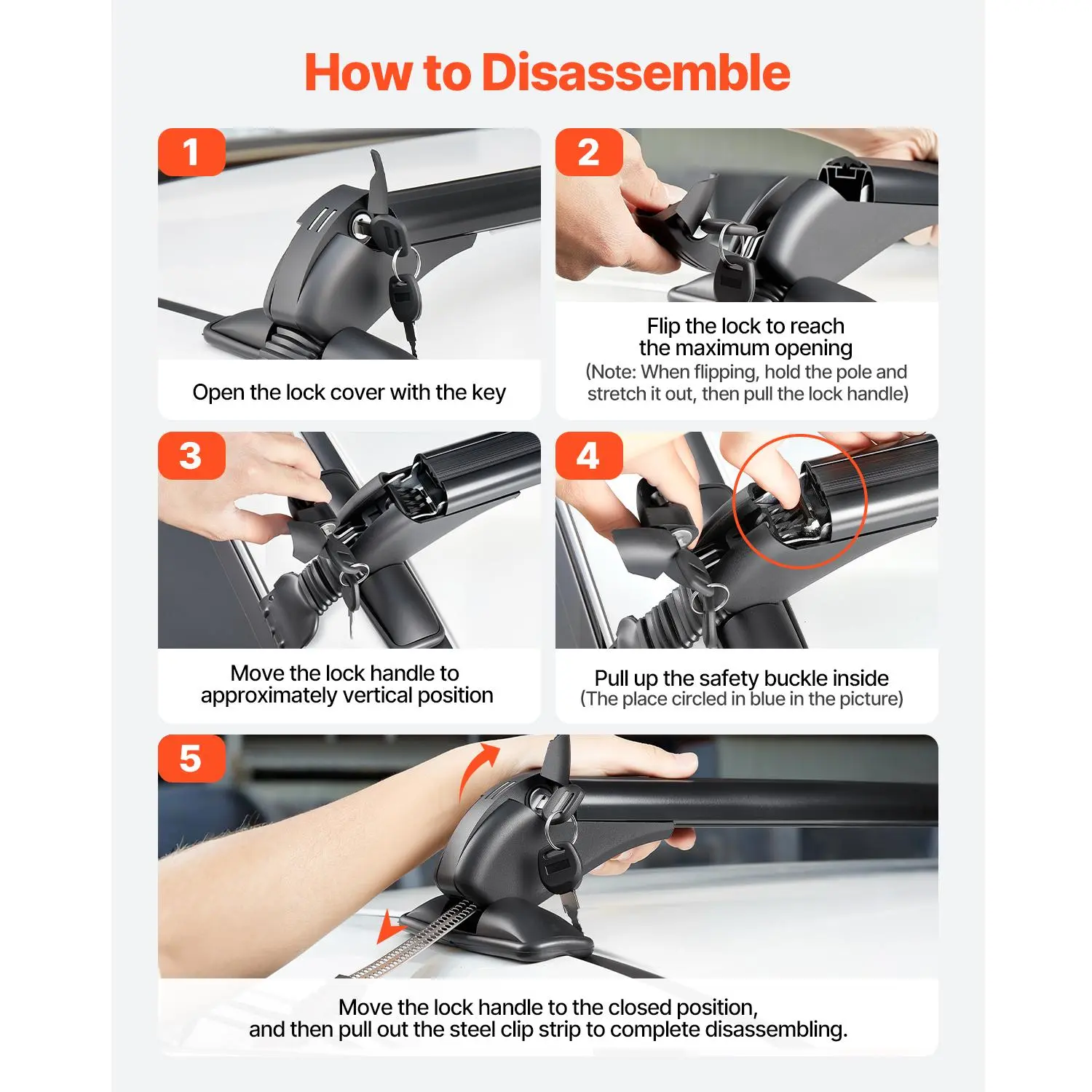 How to Disassemble

1

Open the lock cover with the key

2

Flip the lock to reach the maximum opening
(Note: When flipping, hold the pole and stretch it out, then pull the lock handle)

3

Move the lock handle to approximately vertical position

4

Pull up the safety buckle inside
(The place circled in blue in the picture)

5

Move the lock handle to the closed position, and then pull out the steel clip strip to complete disassembling.