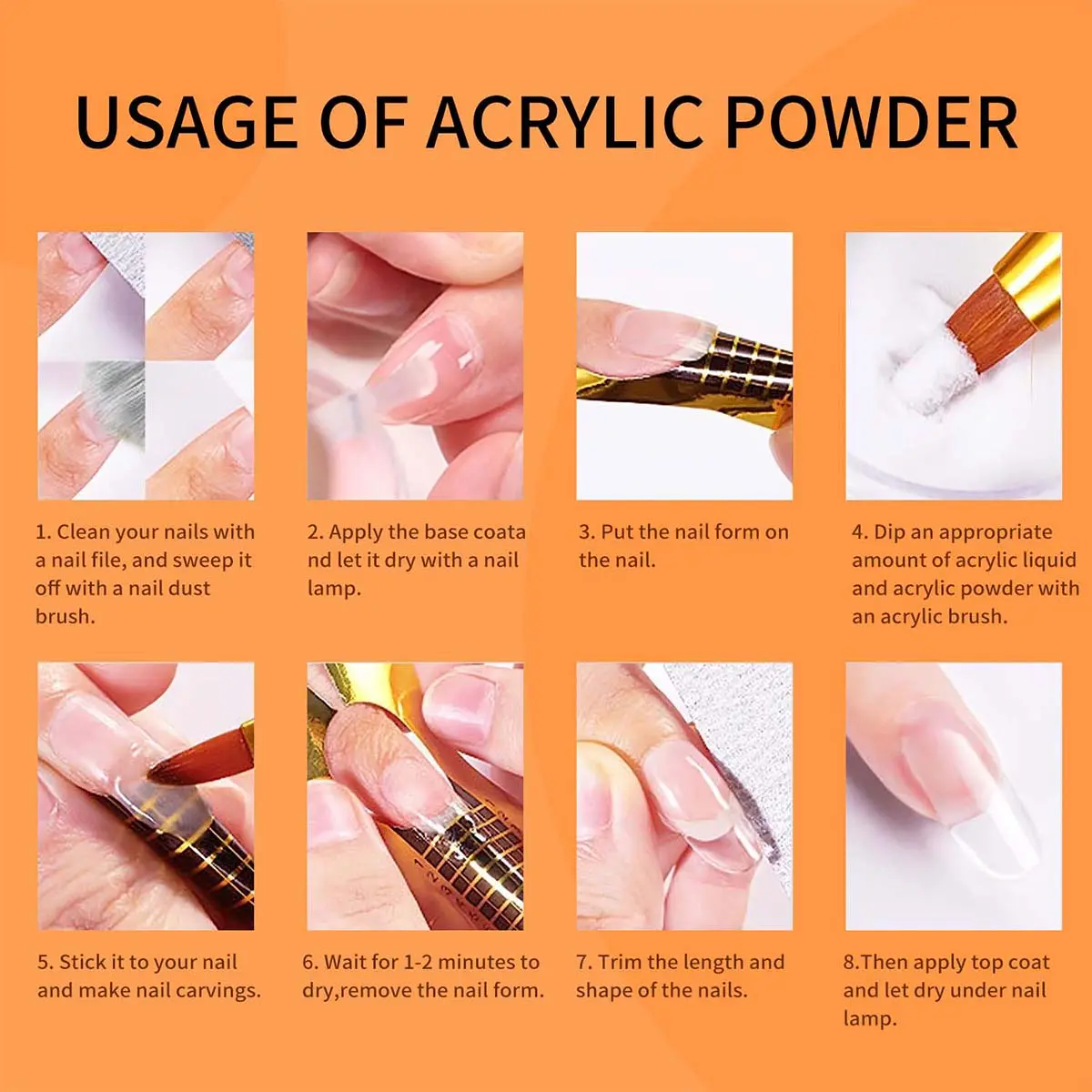 USAGE OF ACRYLIC POWDER

1. Clean your nails with a nail file, and sweep it off with a nail dust brush.

2. Apply the base coata nd let it dry with a nail lamp.

3. Put the nail form on the nail.

4. Dip an appropriate amount of acrylic liquid and acrylic powder with an acrylic brush.

5. Stick it to your nail and make nail carvings.

6. Wait for 1-2 minutes to dry,remove the nail form.

7. Trim the length and shape of the nails.

8.Then apply top coat and let dry under nail lamp.